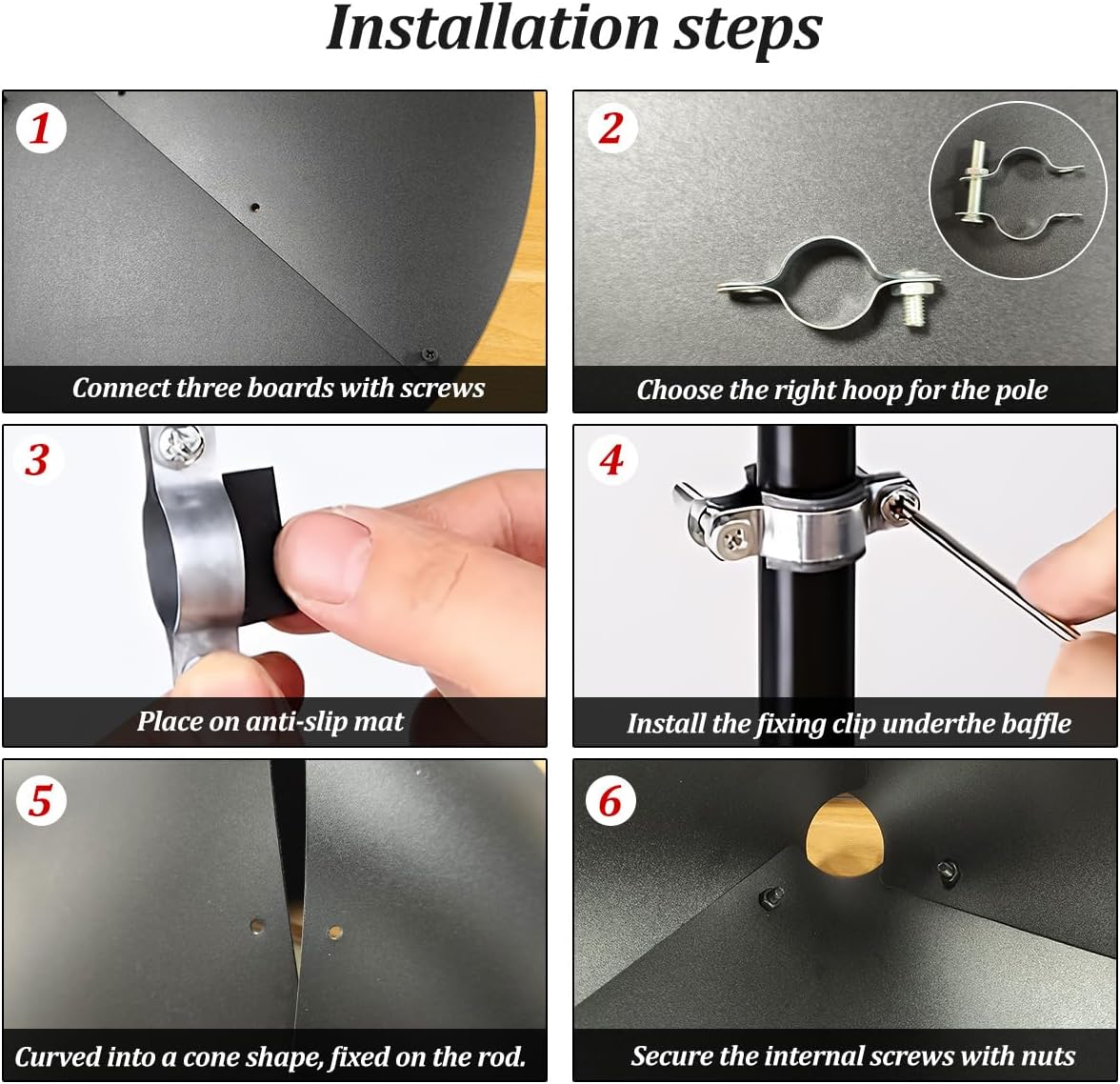 Installation steps

1
Connect three boards with screws

2
Choose the right hoop for the pole

3
Place on anti-slip mat

4
Install the fixing clip underthe baffle

5
Curved into a cone shape, fixed on the rod.

6
Secure the internal screws with nuts