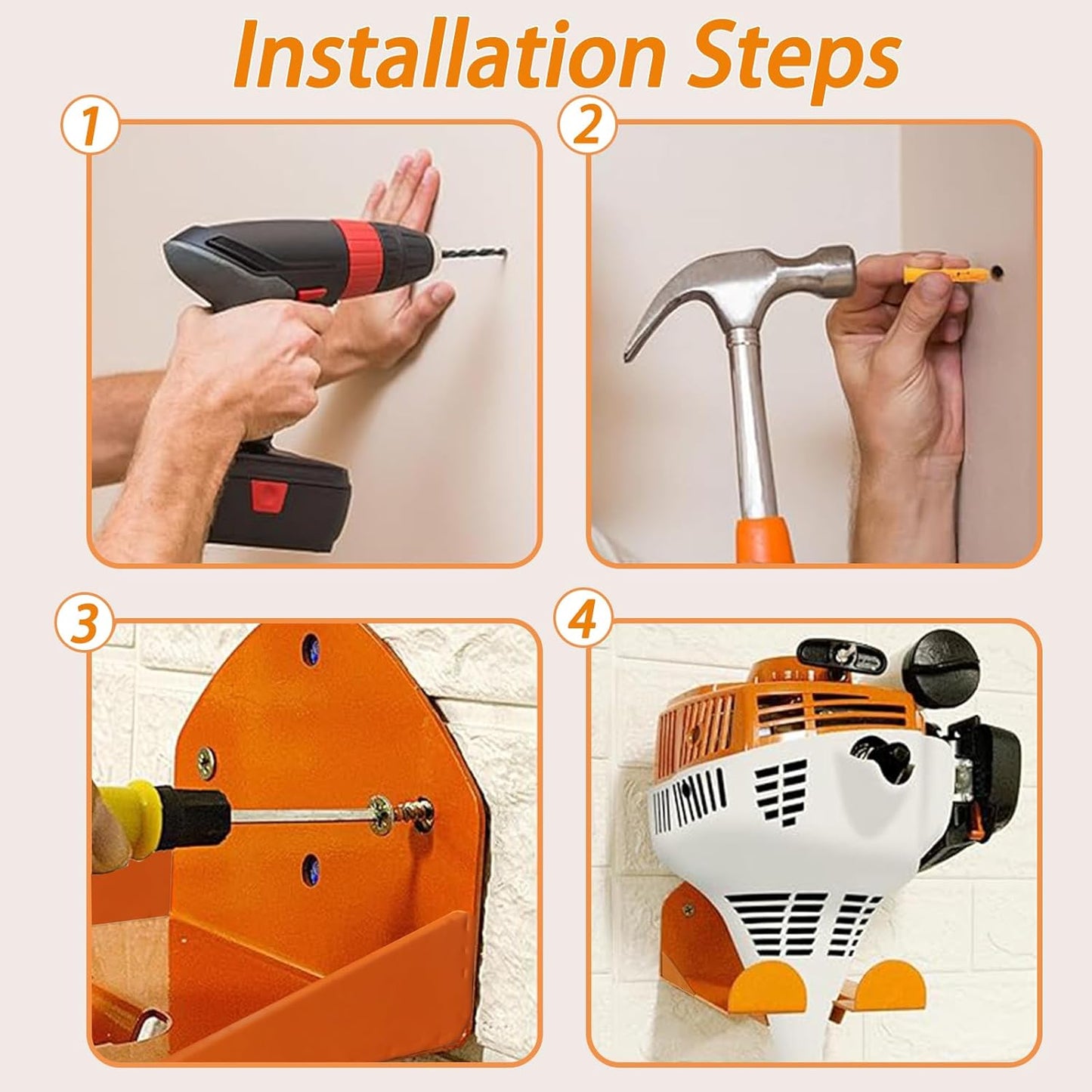 Installation Steps

1

2

3

4