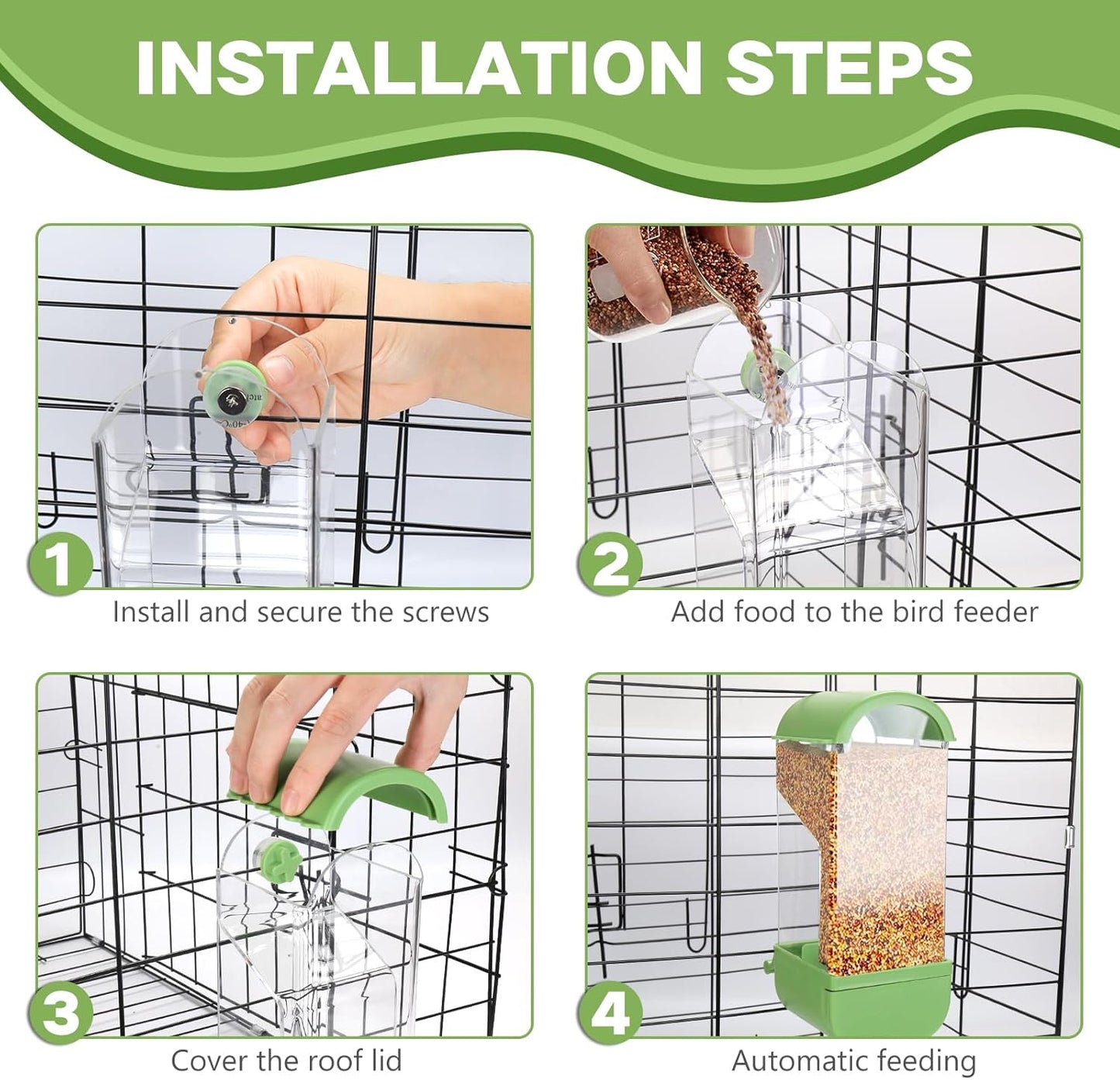 INSTALLATION STEPS

1
Install and secure the screws

2
Add food to the bird feeder

3
Cover the roof lid

4
Automatic feeding