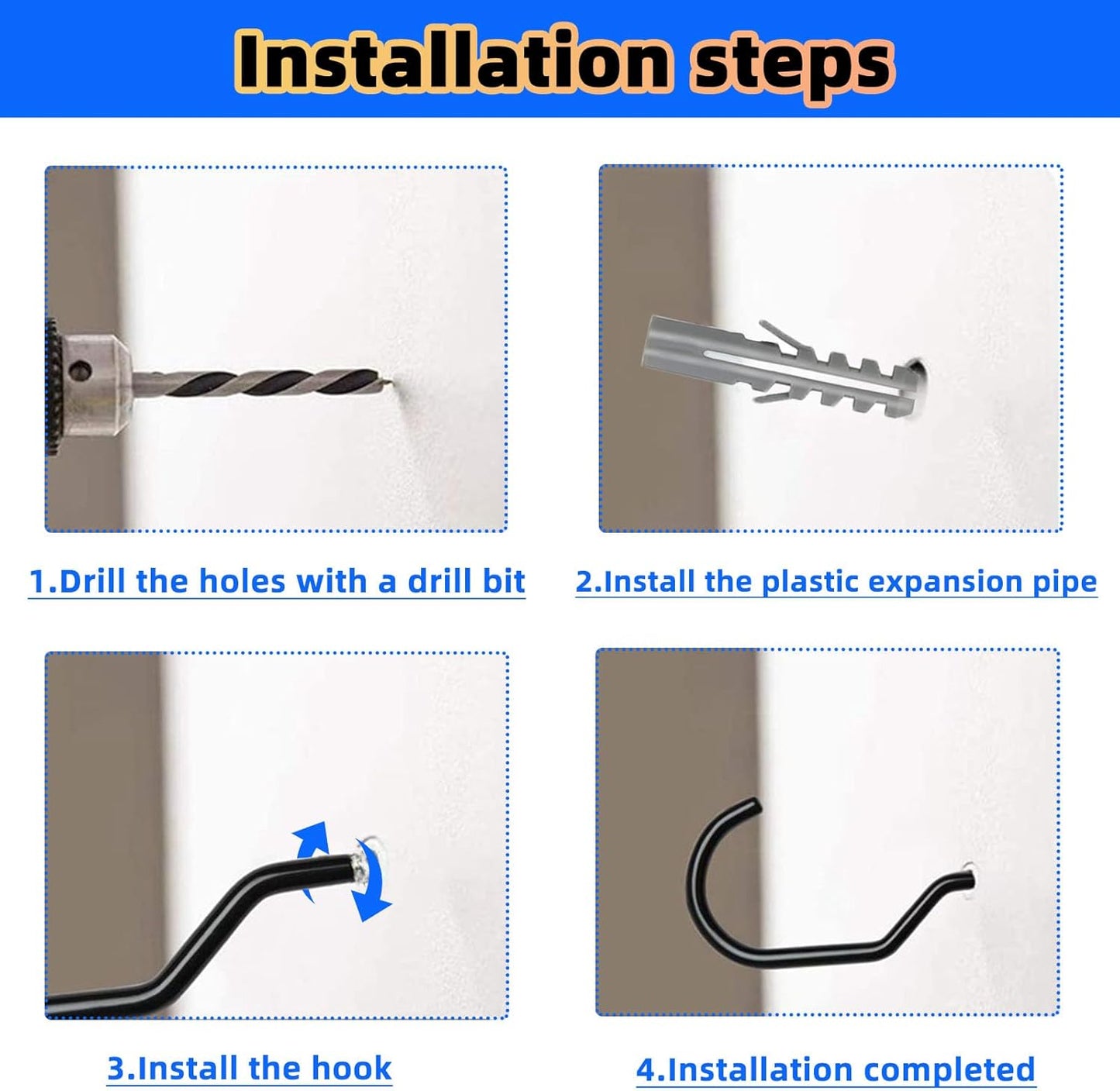 Installation steps

1.Drill the holes with a drill bit

2.Install the plastic expansion pipe

3.Install the hook

4.Installation completed