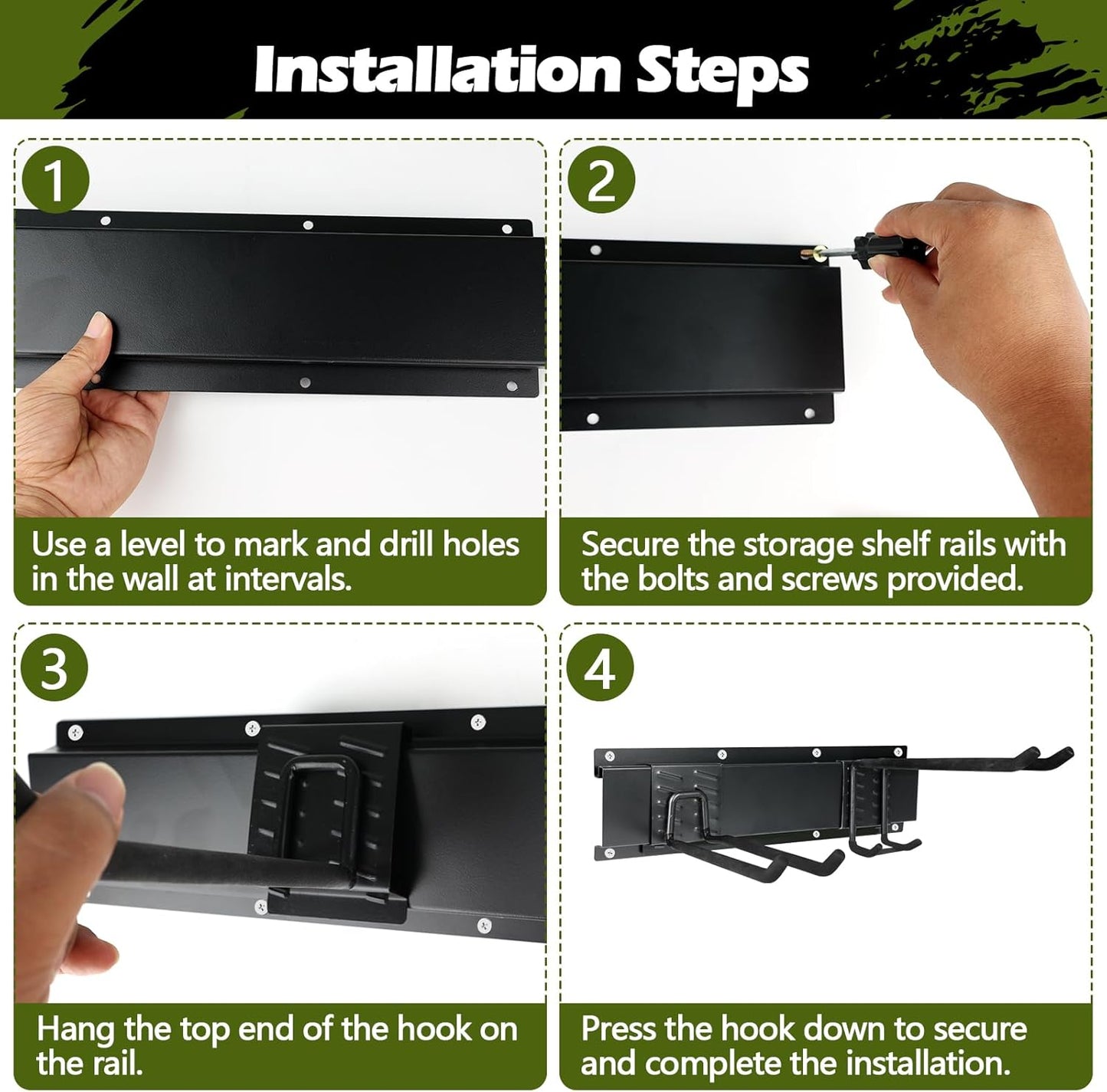 Installation Steps

1

Use a level to mark and drill holes in the wall at intervals.

2

Secure the storage shelf rails with the bolts and screws provided.

3

Hang the top end of the hook on the rail.

4

Press the hook down to secure and complete the installation.