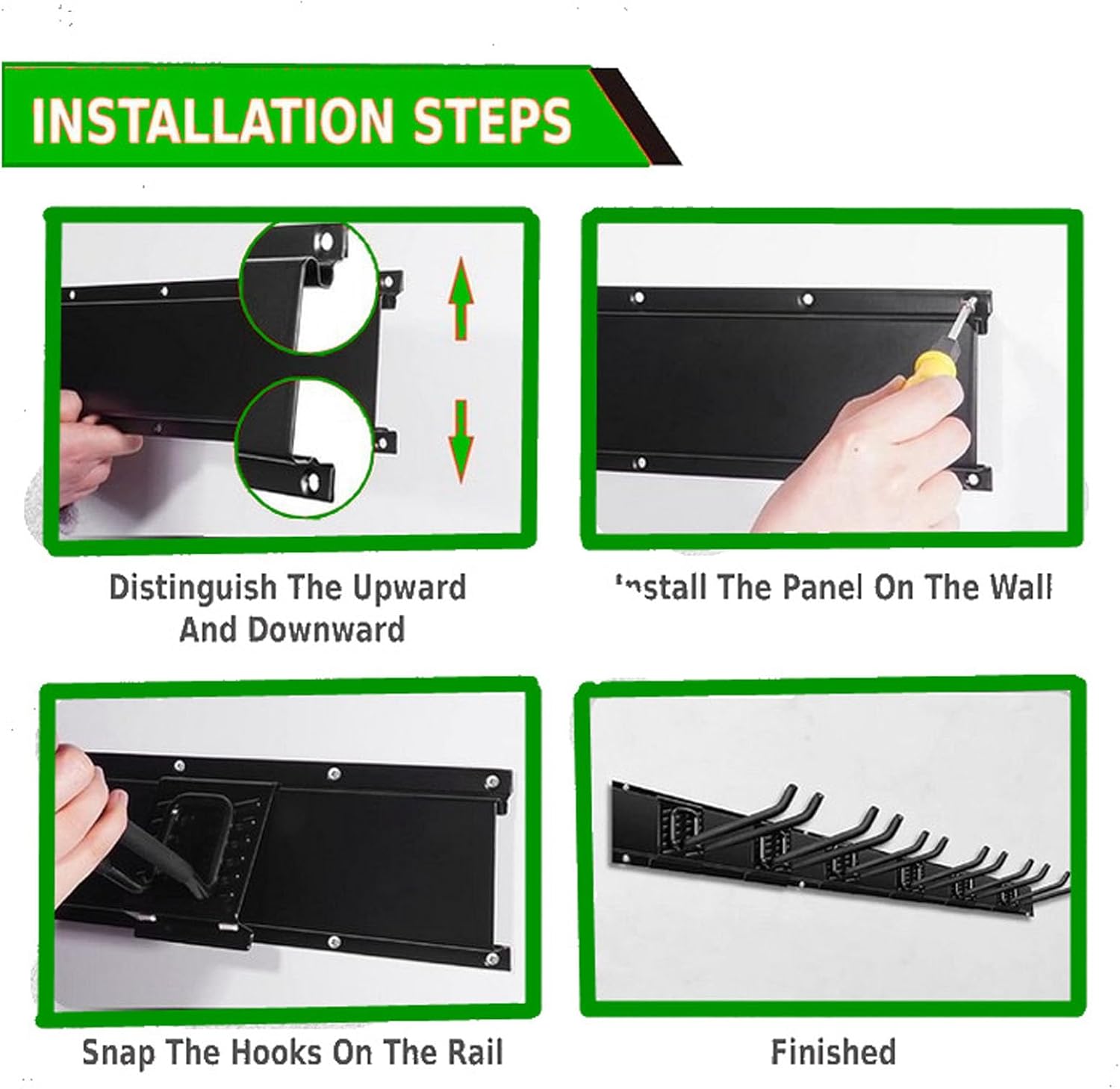 INSTALLATION STEPS

Distinguish The Upward And Downward

Install The Panel On The Wall

Snap The Hooks On The Rail

Finished