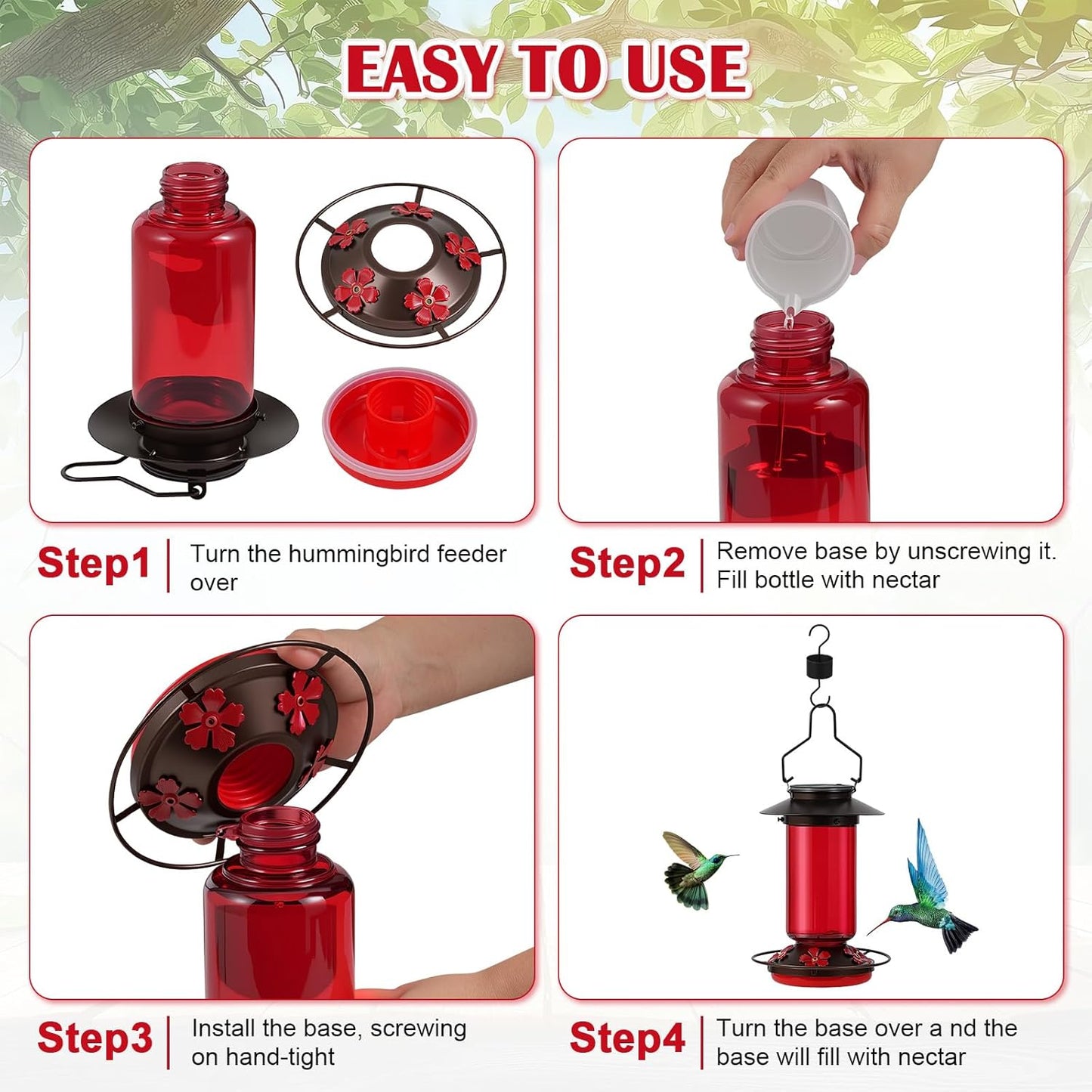 EASY TO USE

Step1 Turn the hummingbird feeder over

Step2 Remove base by unscrewing it. Fill bottle with nectar

Step3 Install the base, screwing on hand-tight

Step4 Turn the base over a nd the base will fill with nectar