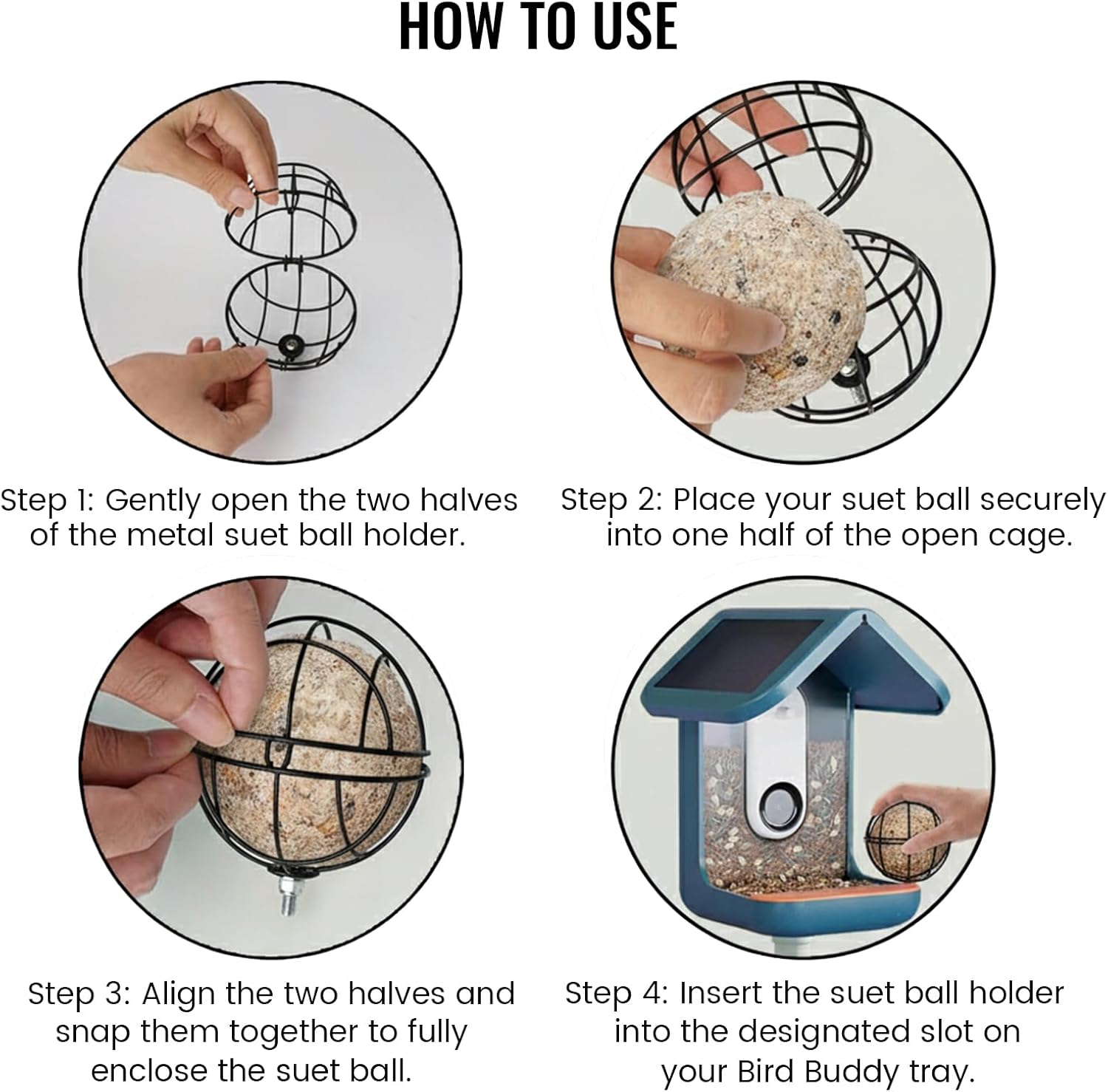 HOW TO USE

Step 1: Gently open the two halves of the metal suet ball holder.

Step 2: Place your suet ball securely into one half of the open cage.

Step 3: Align the two halves and snap them together to fully enclose the suet ball.

Step 4: Insert the suet ball holder into the designated slot on your Bird Buddy tray.