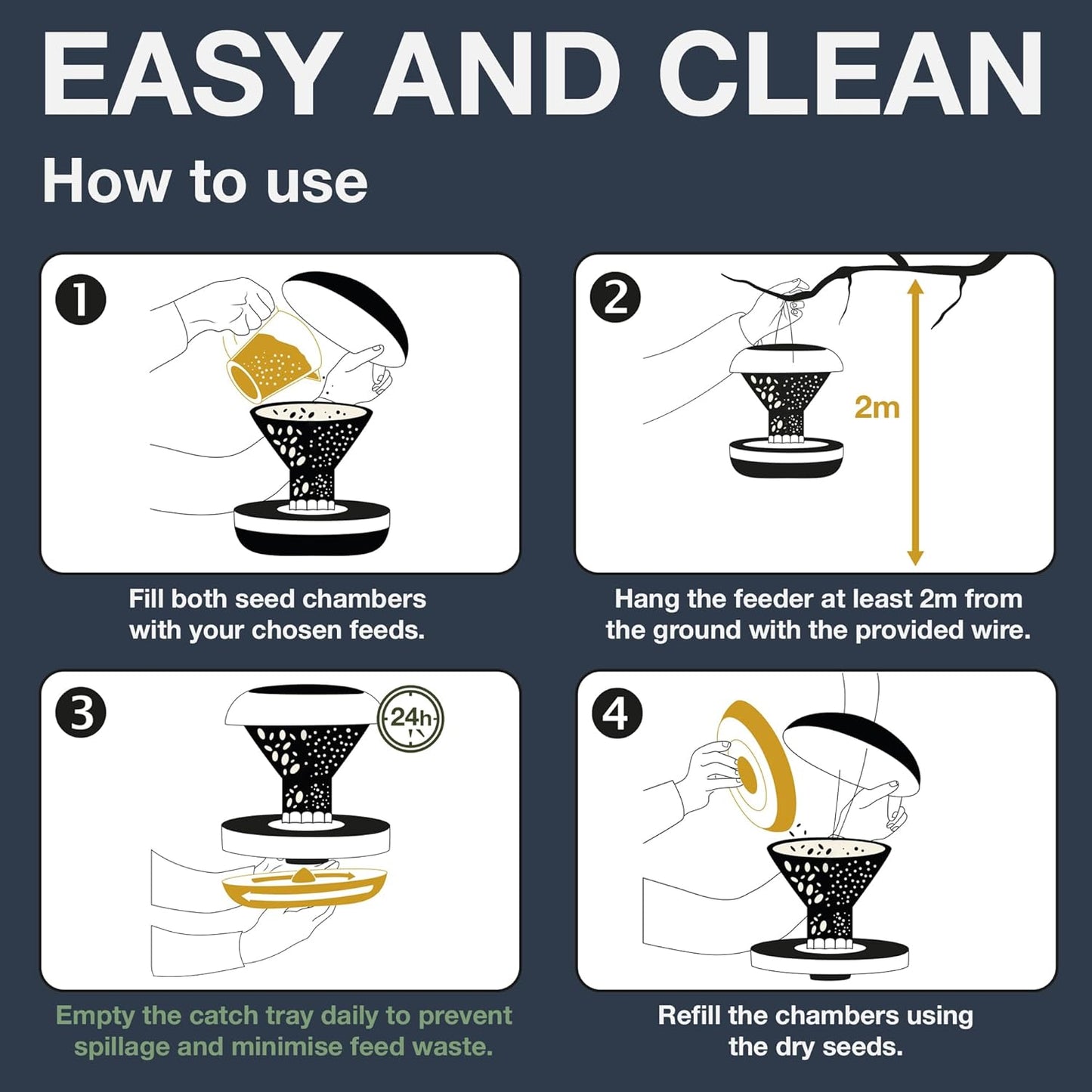 EASY AND CLEAN

How to use

1

Fill both seed chambers with your chosen feeds.

2

2m

Hang the feeder at least 2m from the ground with the provided wire.

3

24h

Empty the catch tray daily to prevent spillage and minimise feed waste.

4

Refill the chambers using the dry seeds.