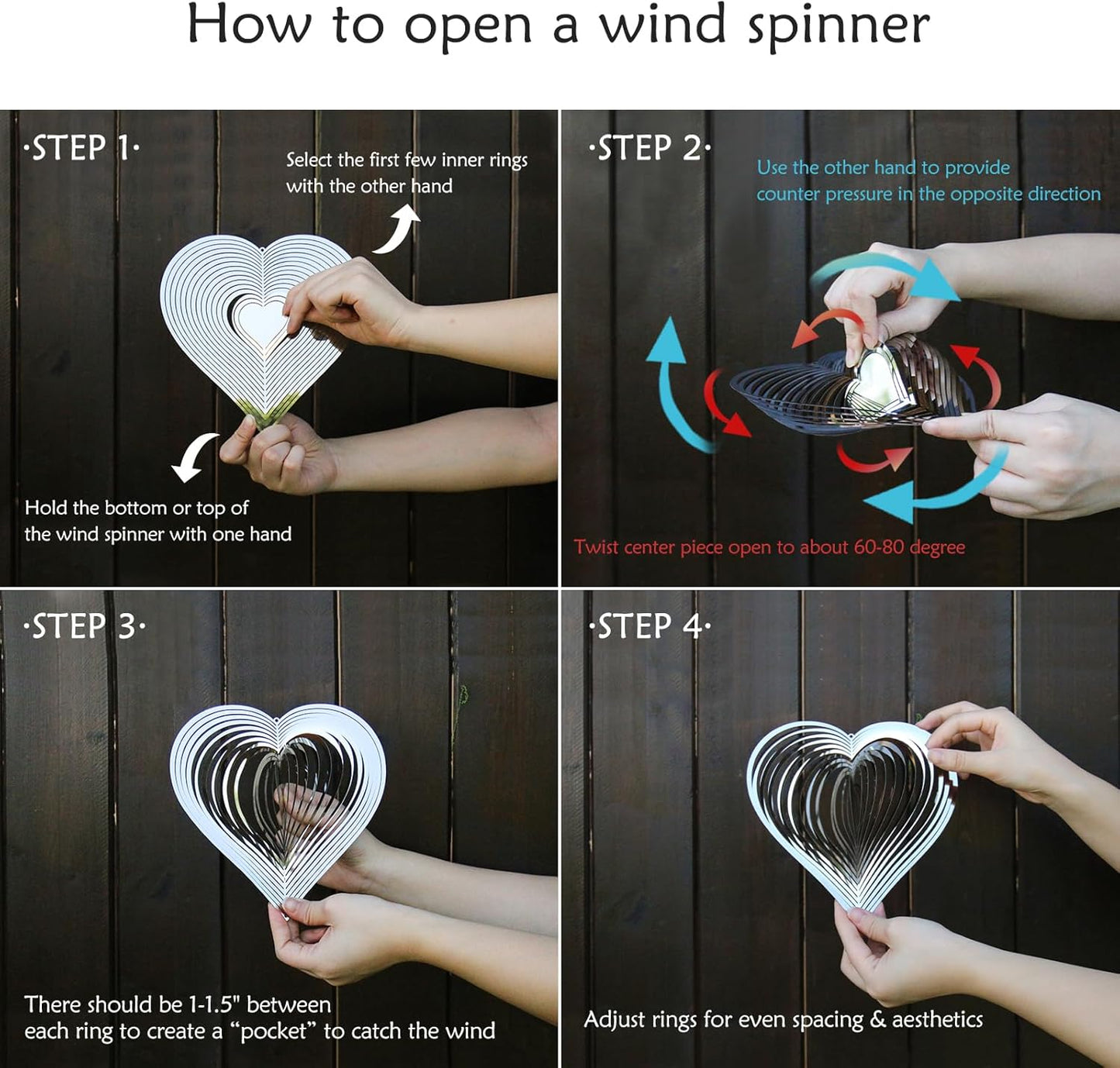 How to open a wind spinner

·STEP 1·

Select the first few inner rings with the other hand

Hold the bottom or top of the wind spinner with one hand

·STEP 2·

Use the other hand to provide counter pressure in the opposite direction

Twist center piece open to about 60-80 degree

·STEP 3·

There should be 1-1.5" between each ring to create a “pocket” to catch the wind

·STEP 4·

Adjust rings for even spacing & aesthetics