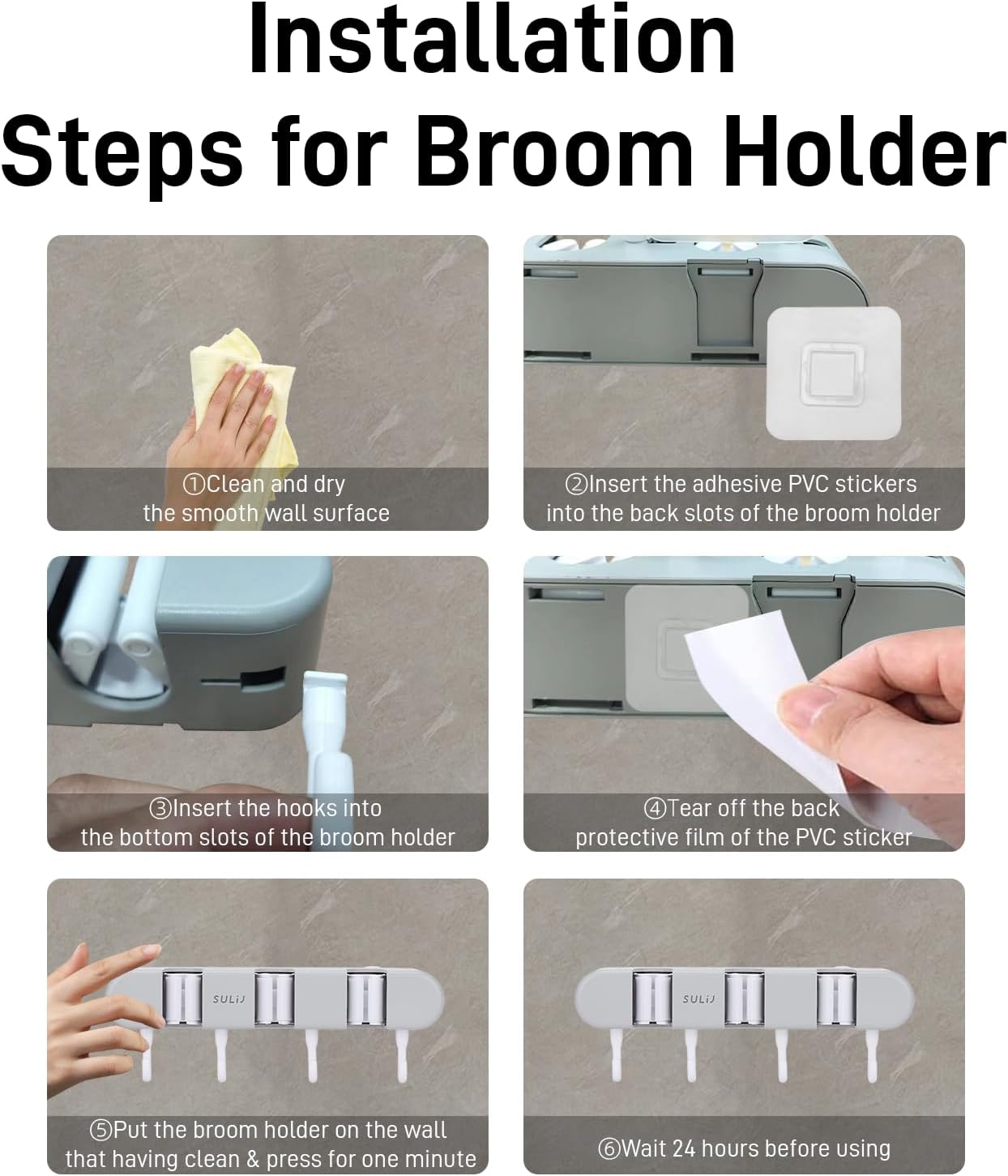 Installation
Steps for Broom Holder

①Clean and dry
the smooth wall surface

②Insert the adhesive PVC stickers
into the back slots of the broom holder

③Insert the hooks into
the bottom slots of the broom holder

④Tear off the back
protective film of the PVC sticker

SULiJ

⑤Put the broom holder on the wall
that having clean & press for one minute

SULiJ

⑥Wait 24 hours before using