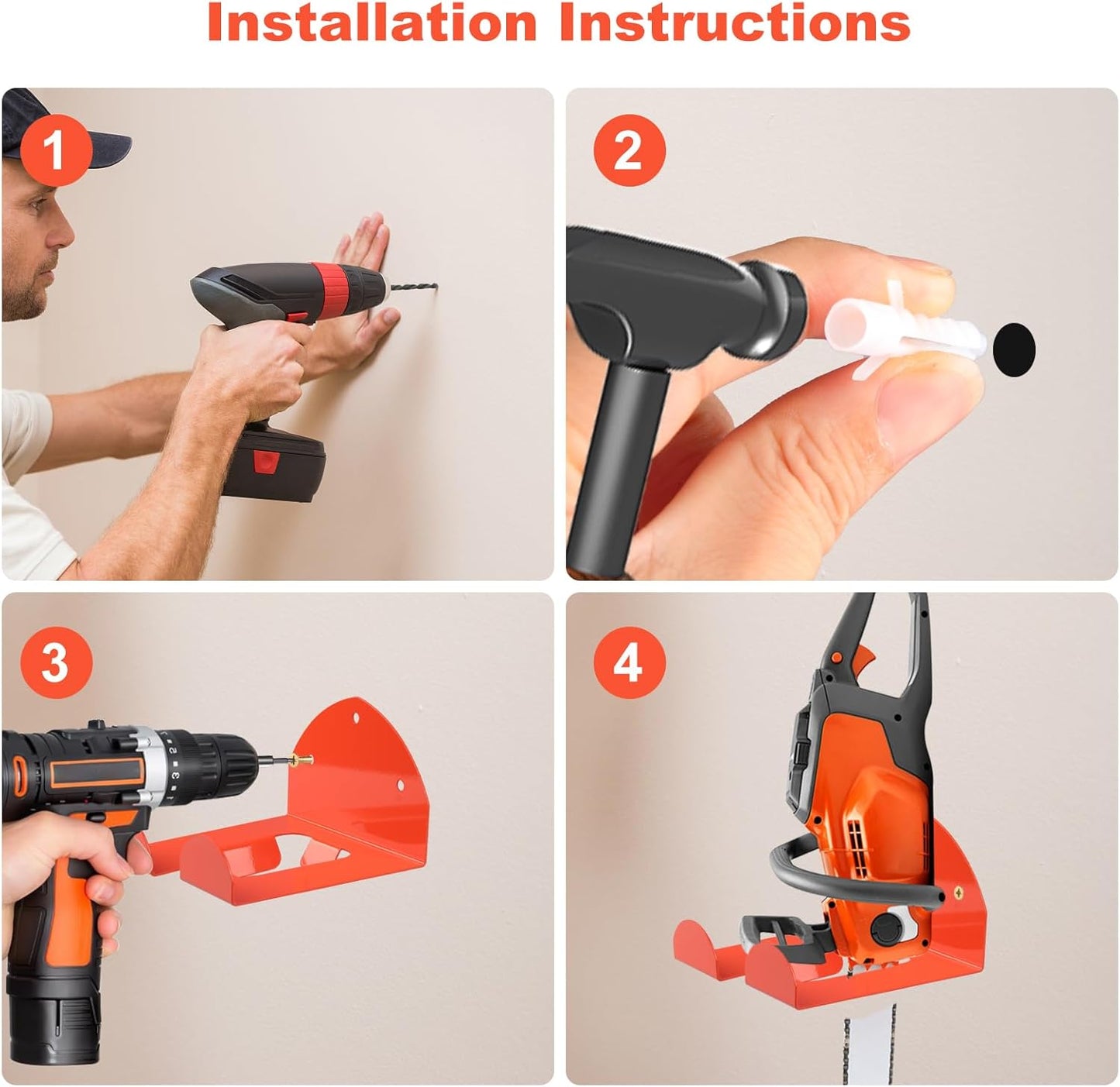 Installation Instructions

1

2

3

4