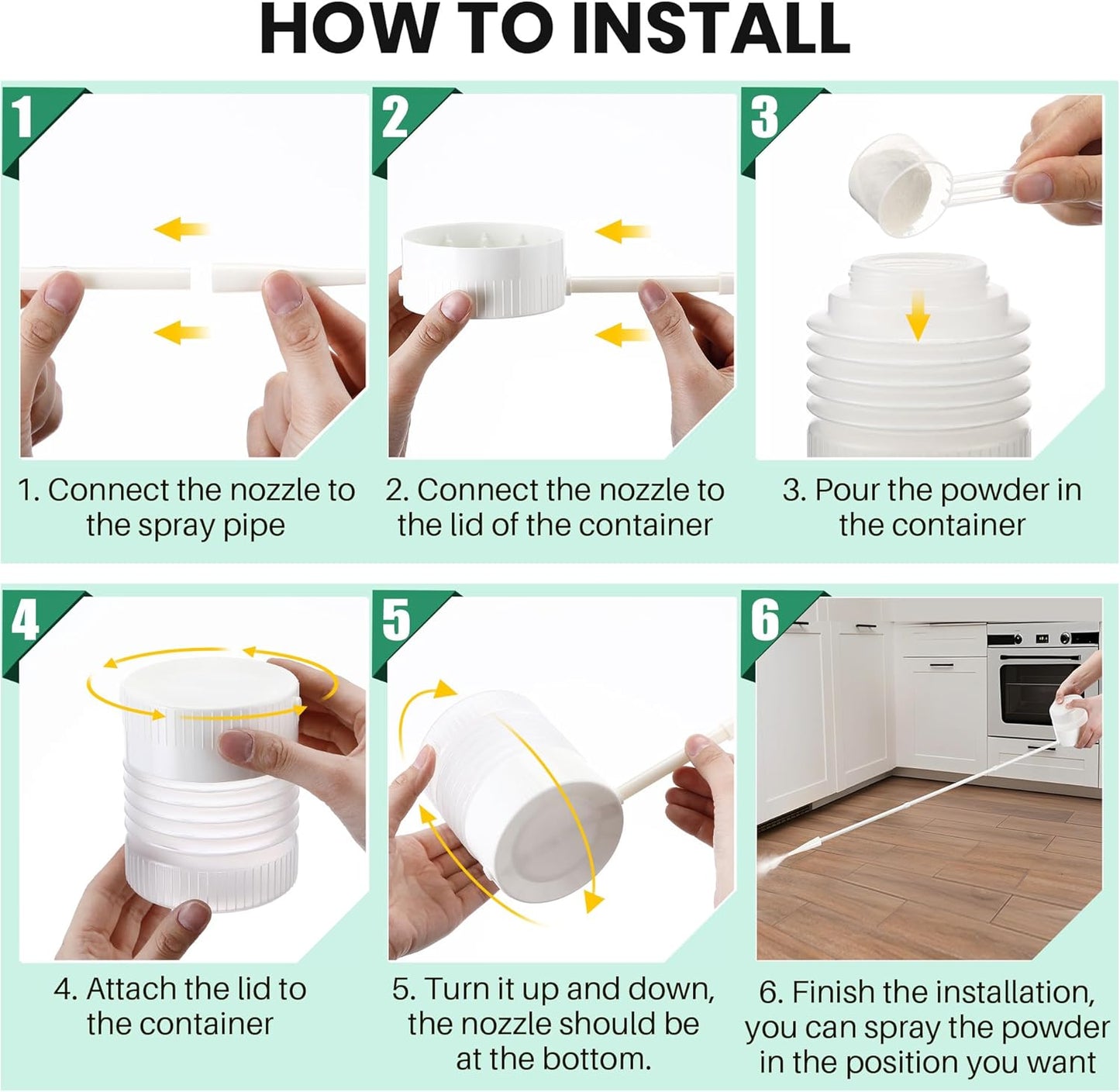 HOW TO INSTALL

1

1. Connect the nozzle to the spray pipe

2

2. Connect the nozzle to the lid of the container

3

3. Pour the powder in the container

4

4. Attach the lid to the container

5

5. Turn it up and down, the nozzle should be at the bottom.

6

6. Finish the installation, you can spray the powder in the position you want