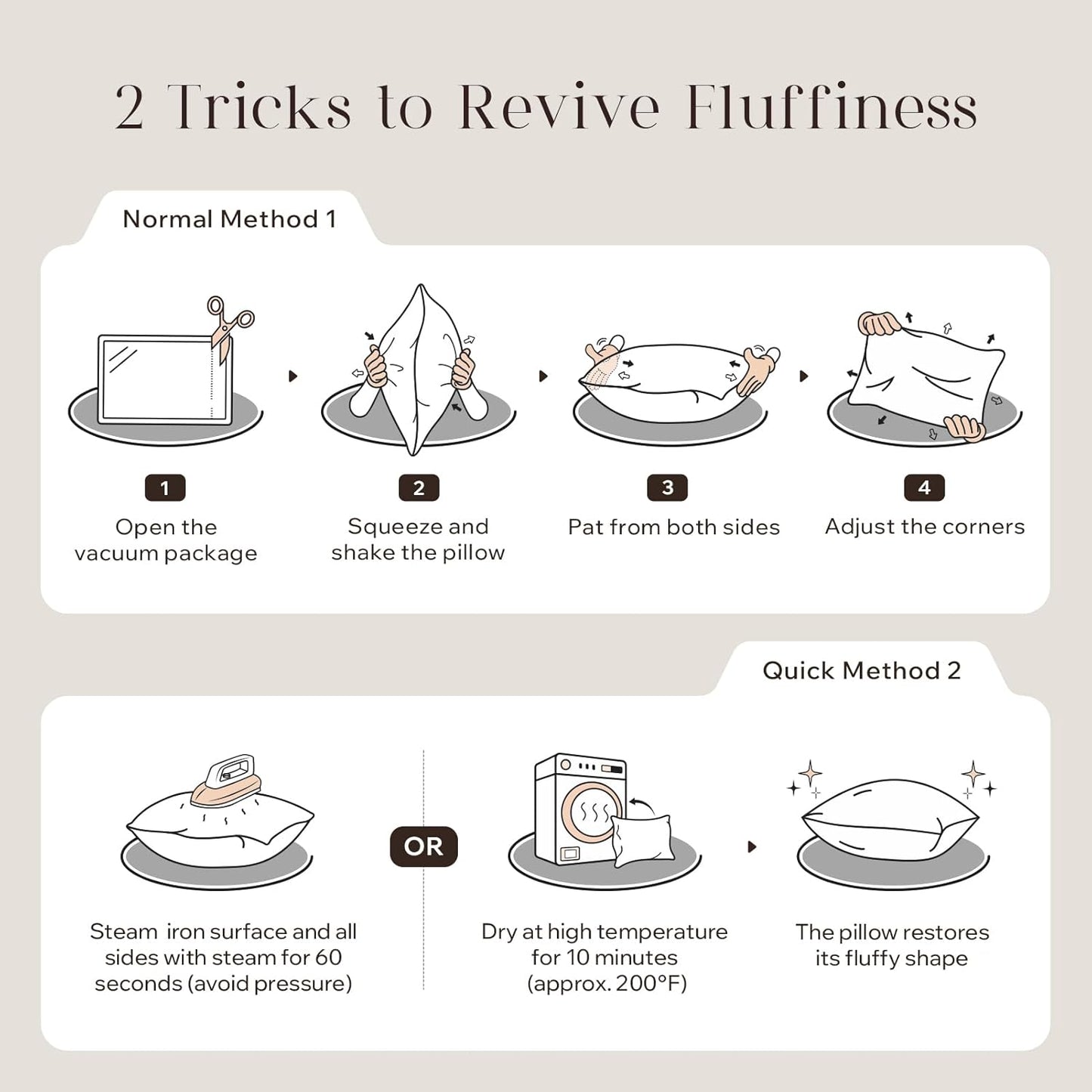 2 Tricks to Revive Fluffiness

Normal Method 1

1
Open the vacuum package

2
Squeeze and shake the pillow

3
Pat from both sides

4
Adjust the corners

Quick Method 2

Steam iron surface and all sides with steam for 60 seconds (avoid pressure)

OR

Dry at high temperature for 10 minutes (approx. 200°F)

The pillow restores its fluffy shape