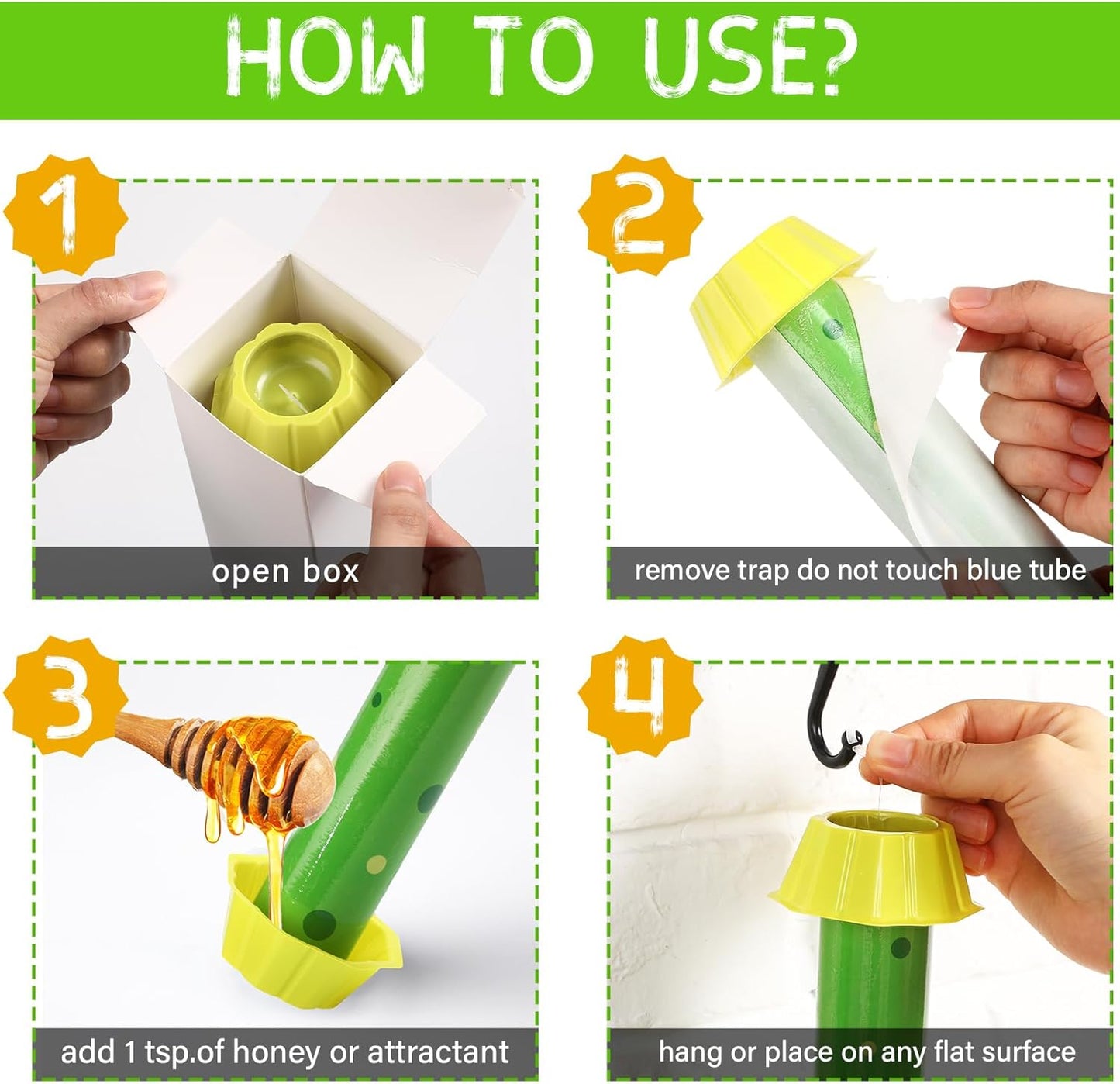 HOW TO USE?

1

open box

2

remove trap do not touch blue tube

3

add 1 tsp.of honey or attractant

4

hang or place on any flat surface