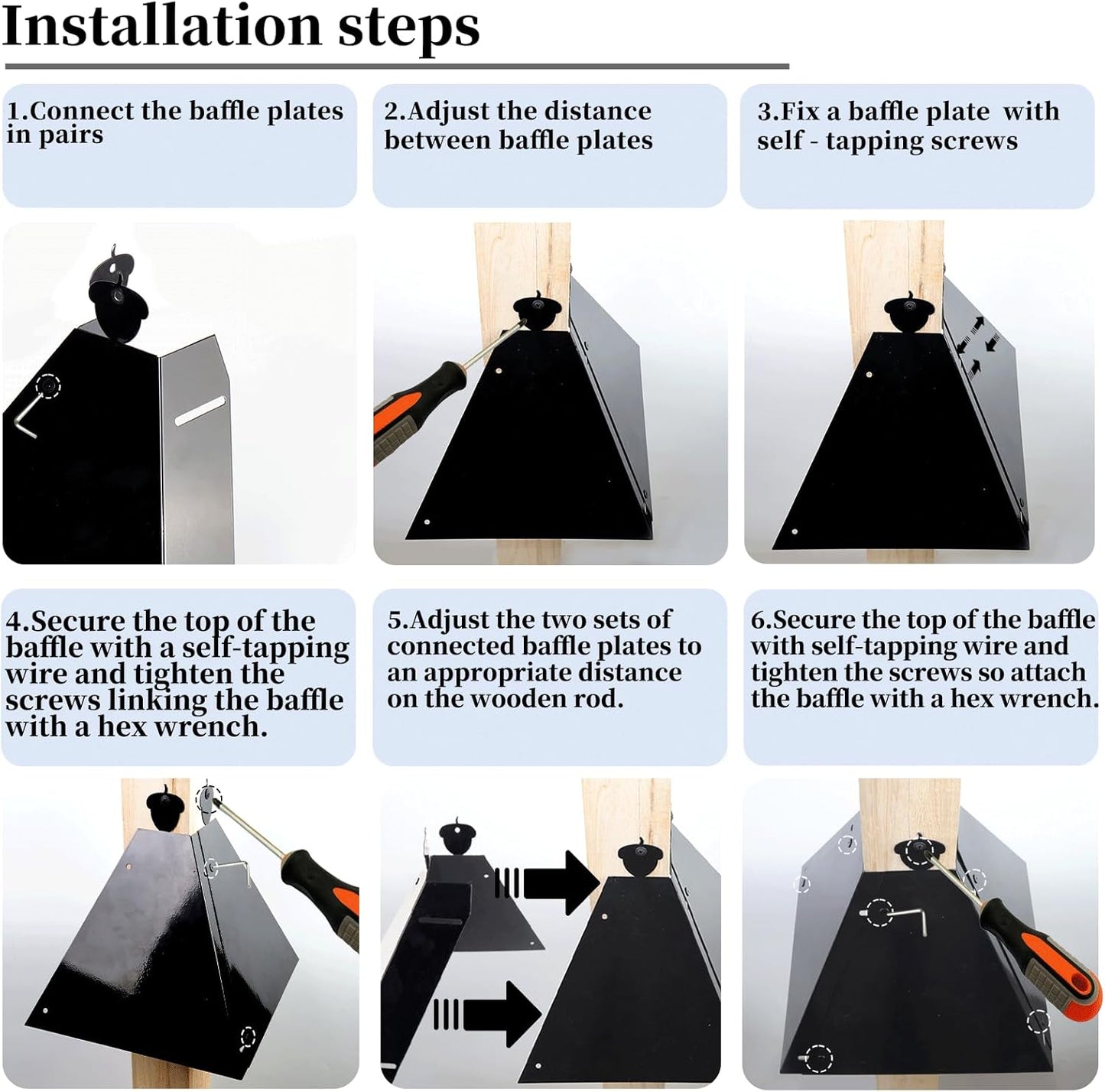 Installation steps

1.Connect the baffle plates in pairs

2.Adjust the distance between baffle plates

3.Fix a baffle plate with self - tapping screws

4.Secure the top of the baffle with a self-tapping wire and tighten the screws linking the baffle with a hex wrench.

5.Adjust the two sets of connected baffle plates to an appropriate distance on the wooden rod.

6.Secure the top of the baffle with self-tapping wire and tighten the screws so attach the baffle with a hex wrench.