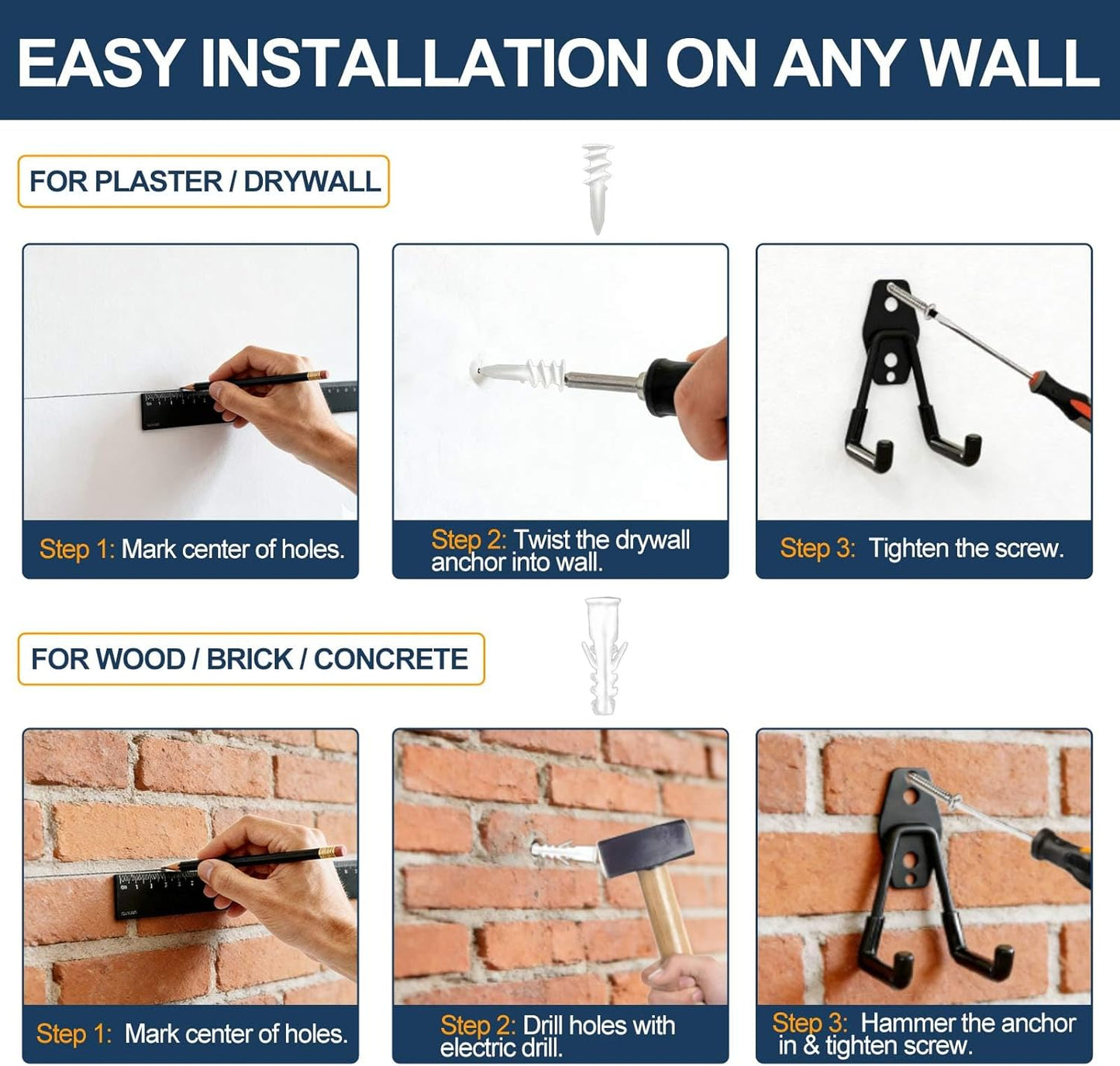 EASY INSTALLATION ON ANY WALL

FOR PLASTER / DRYWALL

Step 1: Mark center of holes.

Step 2: Twist the drywall anchor into wall.

Step 3: Tighten the screw.

FOR WOOD / BRICK / CONCRETE

Step 1: Mark center of holes.

Step 2: Drill holes with electric drill.

Step 3: Hammer the anchor in & tighten screw.