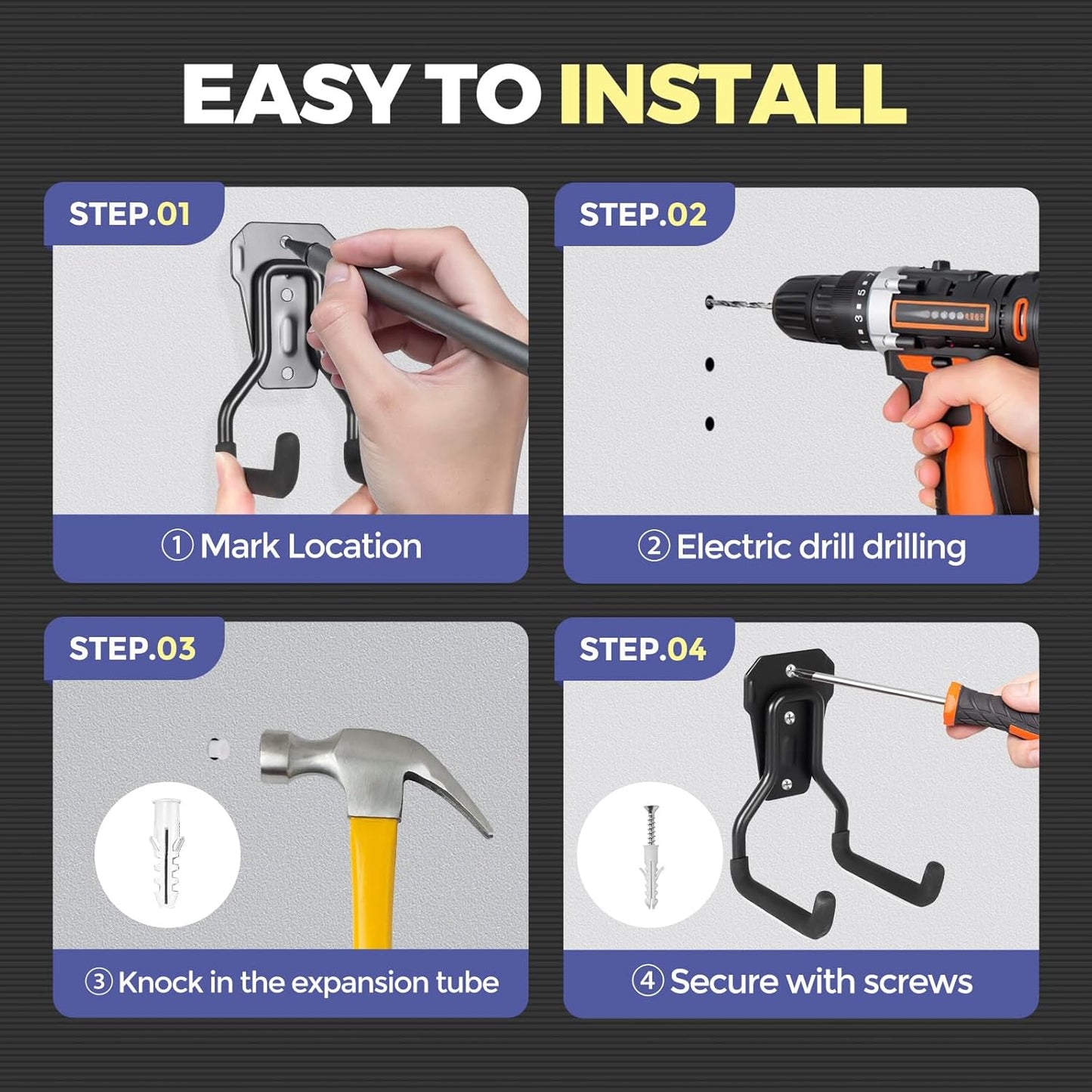 EASY TO INSTALL

STEP.01

① Mark Location

STEP.02

② Electric drill drilling

STEP.03

③ Knock in the expansion tube

STEP.04

④ Secure with screws