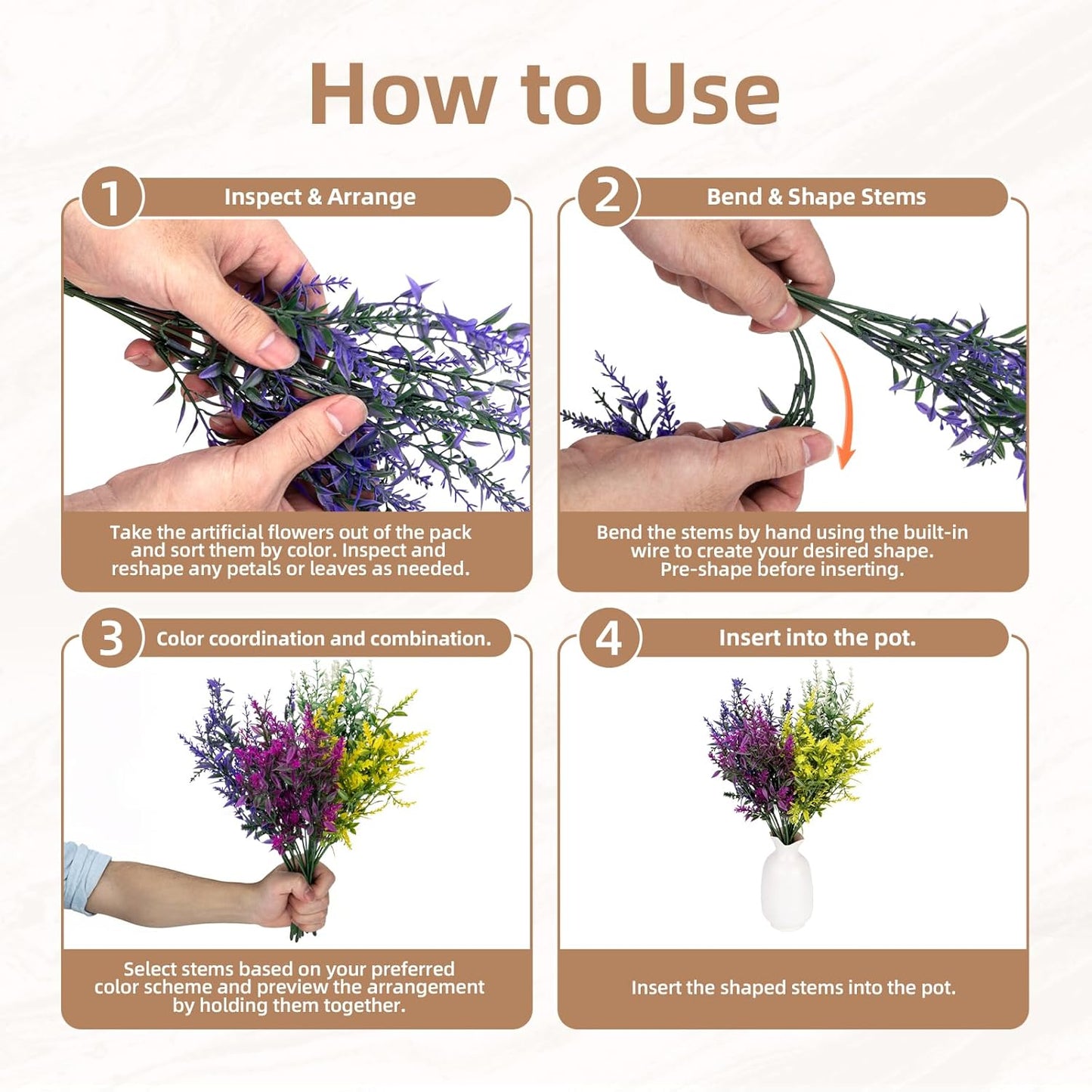 How to Use

1 Inspect & Arrange

Take the artificial flowers out of the pack and sort them by color. Inspect and reshape any petals or leaves as needed.

2 Bend & Shape Stems

Bend the stems by hand using the built-in wire to create your desired shape. Pre-shape before inserting.

3 Color coordination and combination.

Select stems based on your preferred color scheme and preview the arrangement by holding them together.

4 Insert into the pot.

Insert the shaped stems into the pot.