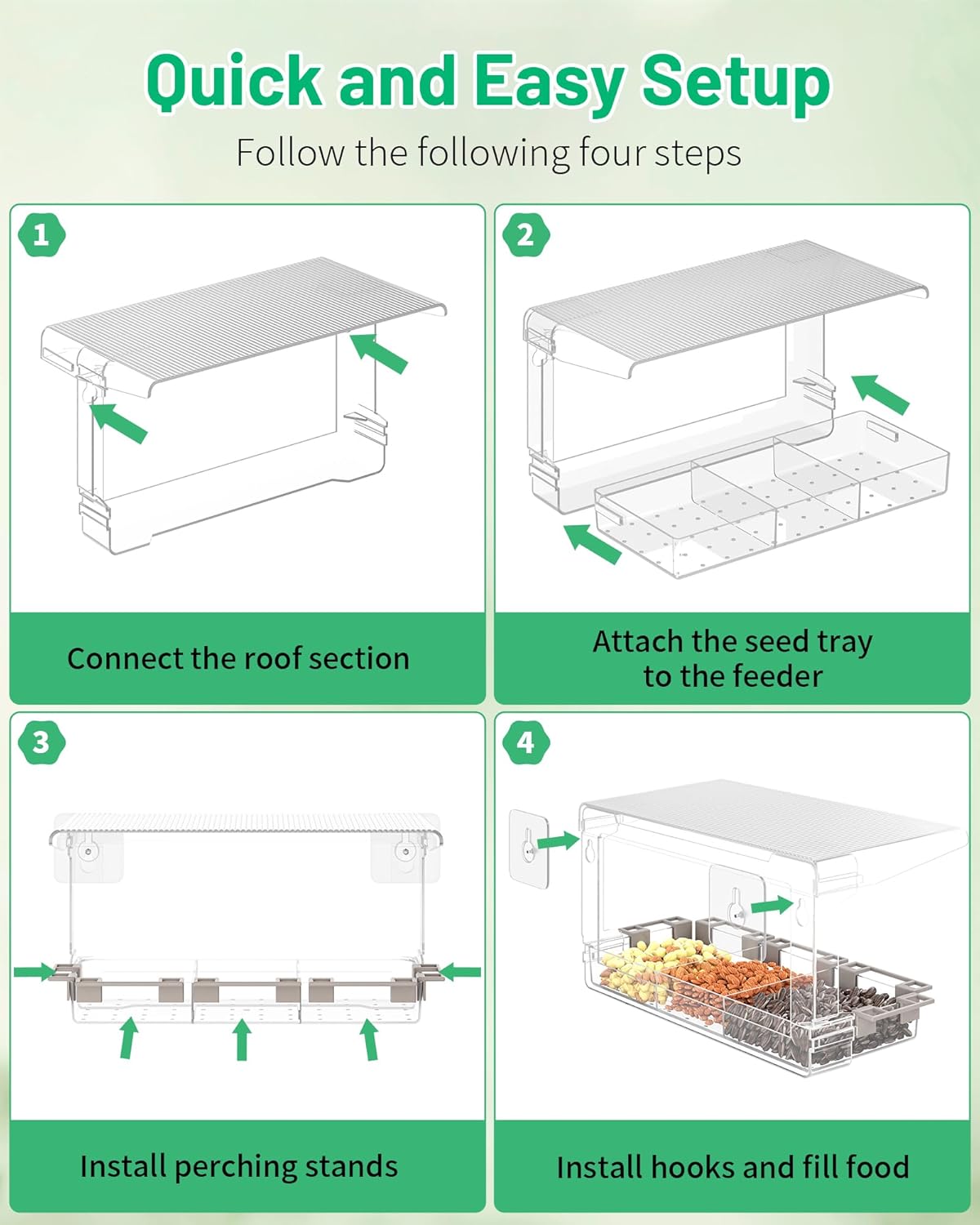 Quick and Easy Setup

Follow the following four steps

1

Connect the roof section

2

Attach the seed tray to the feeder

3

Install perching stands

4

Install hooks and fill food