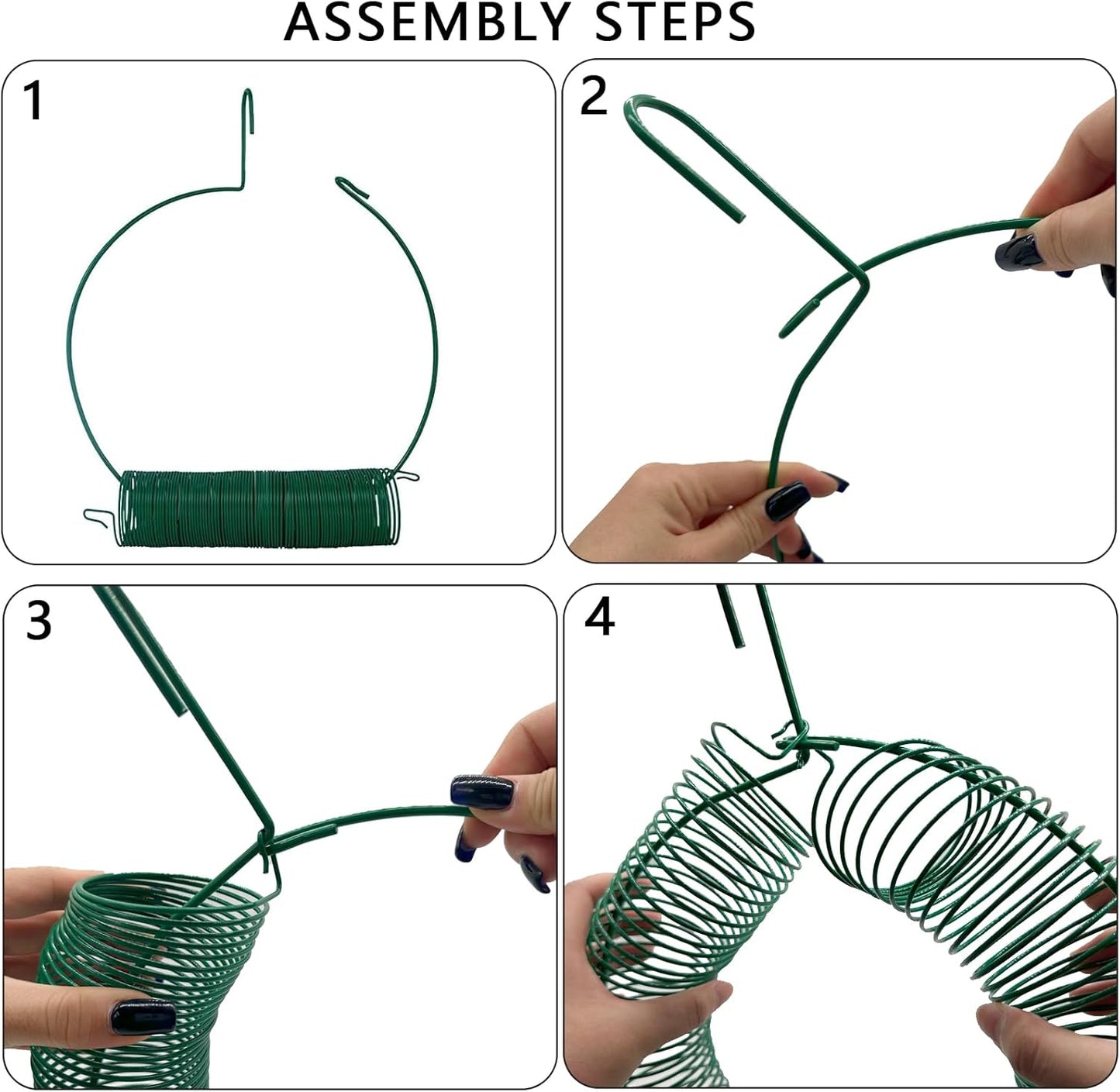 ASSEMBLY STEPS

1

2

3

4