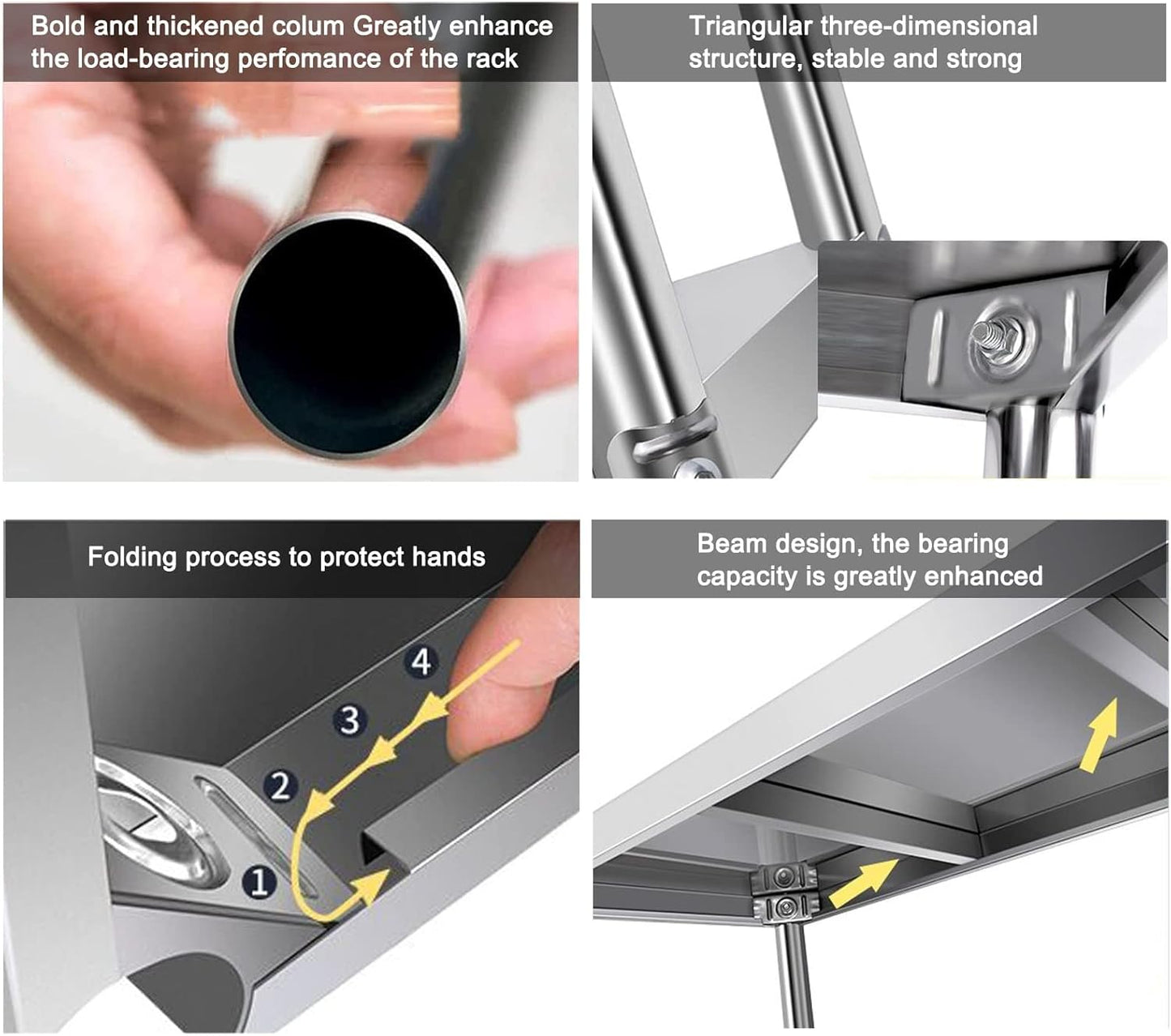 Bold and thickened colum Greatly enhance the load-bearing perfomance of the rack

Triangular three-dimensional structure, stable and strong

Folding process to protect hands

4

3

2

1

Beam design, the bearing capacity is greatly enhanced