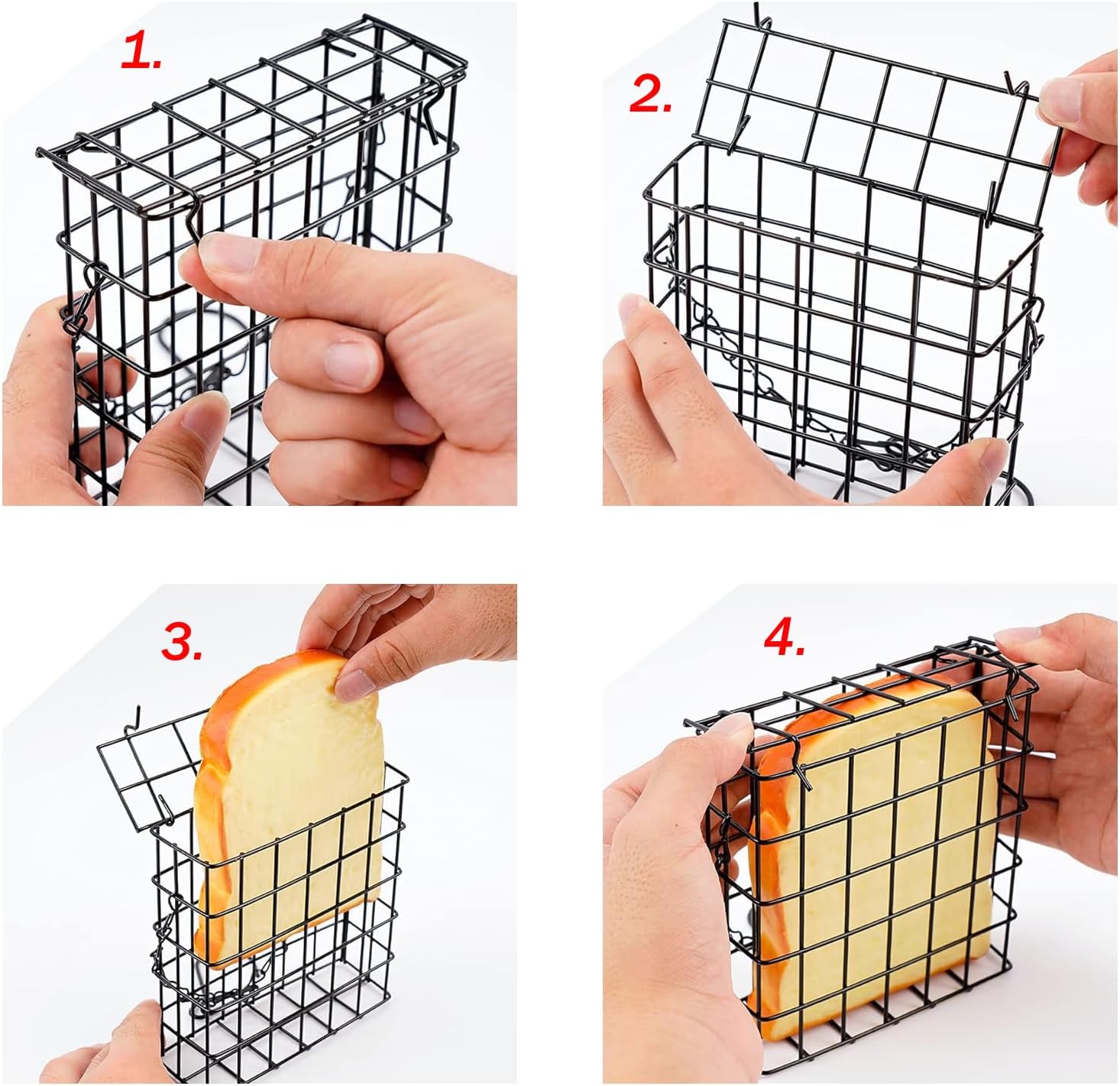 1.

2.

3.

4.