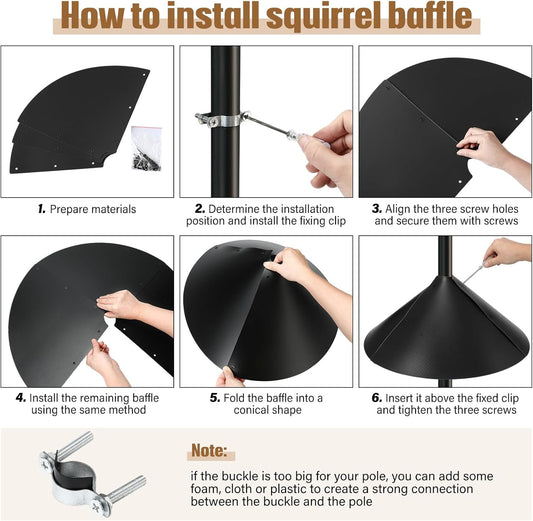 How to install squirrel baffle

1. Prepare materials

2. Determine the installation position and install the fixing clip

3. Align the three screw holes and secure them with screws

4. Install the remaining baffle using the same method

5. Fold the baffle into a conical shape

6. Insert it above the fixed clip and tighten the three screws

Note:

if the buckle is too big for your pole, you can add some foam, cloth or plastic to create a strong connection between the buckle and the pole