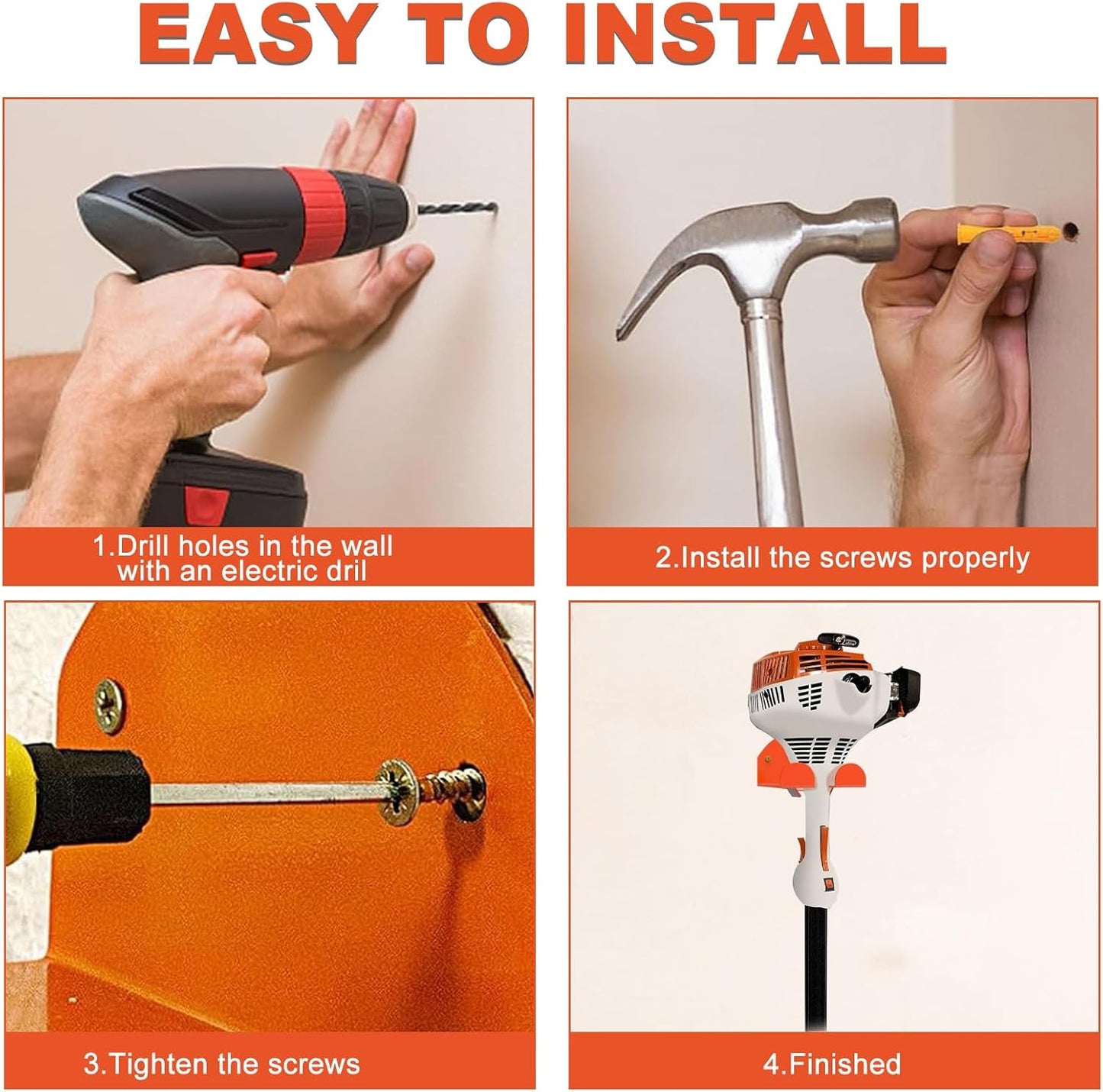 EASY TO INSTALL

1.Drill holes in the wall with an electric dril

2.Install the screws properly

3.Tighten the screws

4.Finished