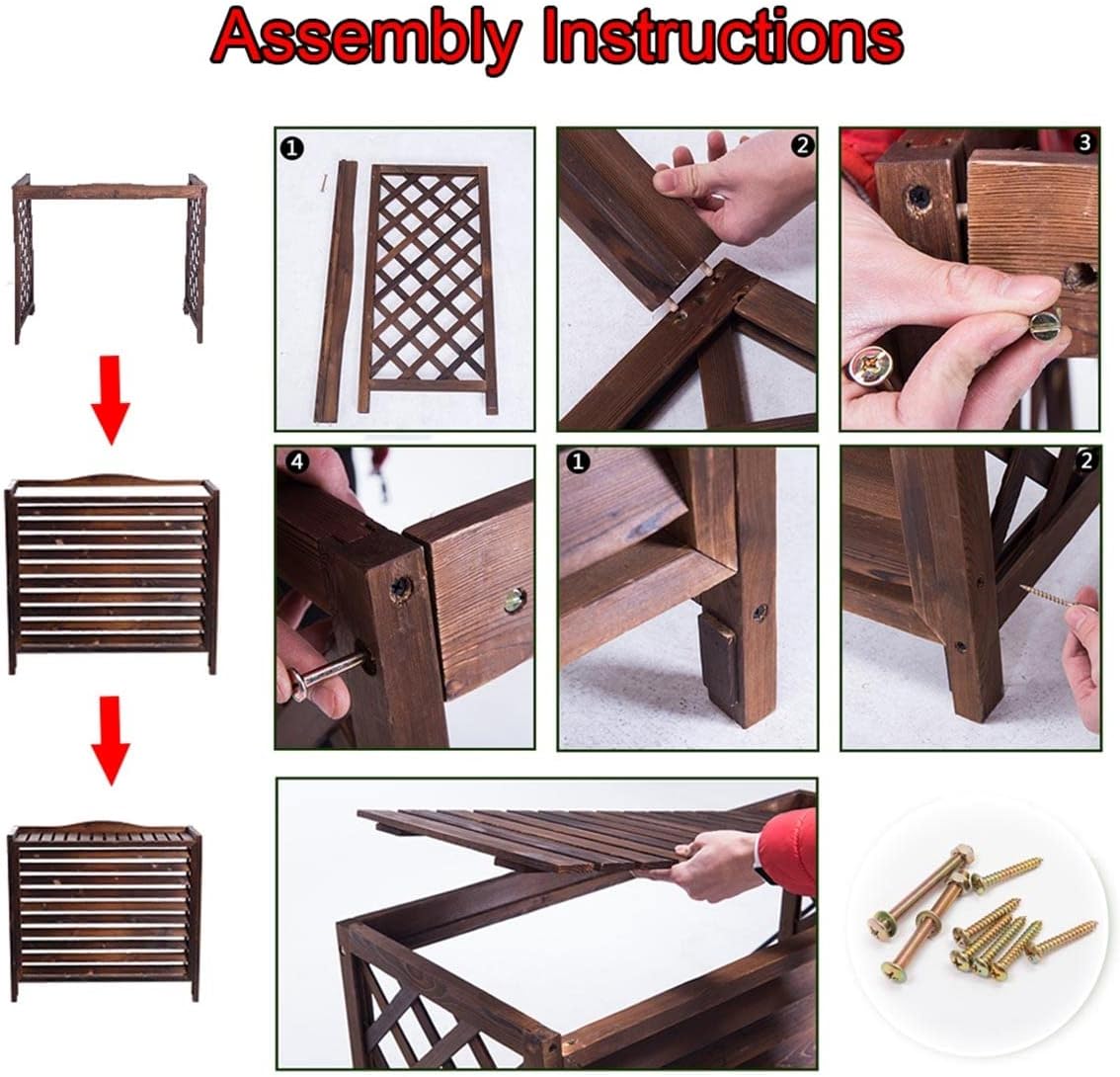 Assembly Instructions

1

2

3

4

1

2