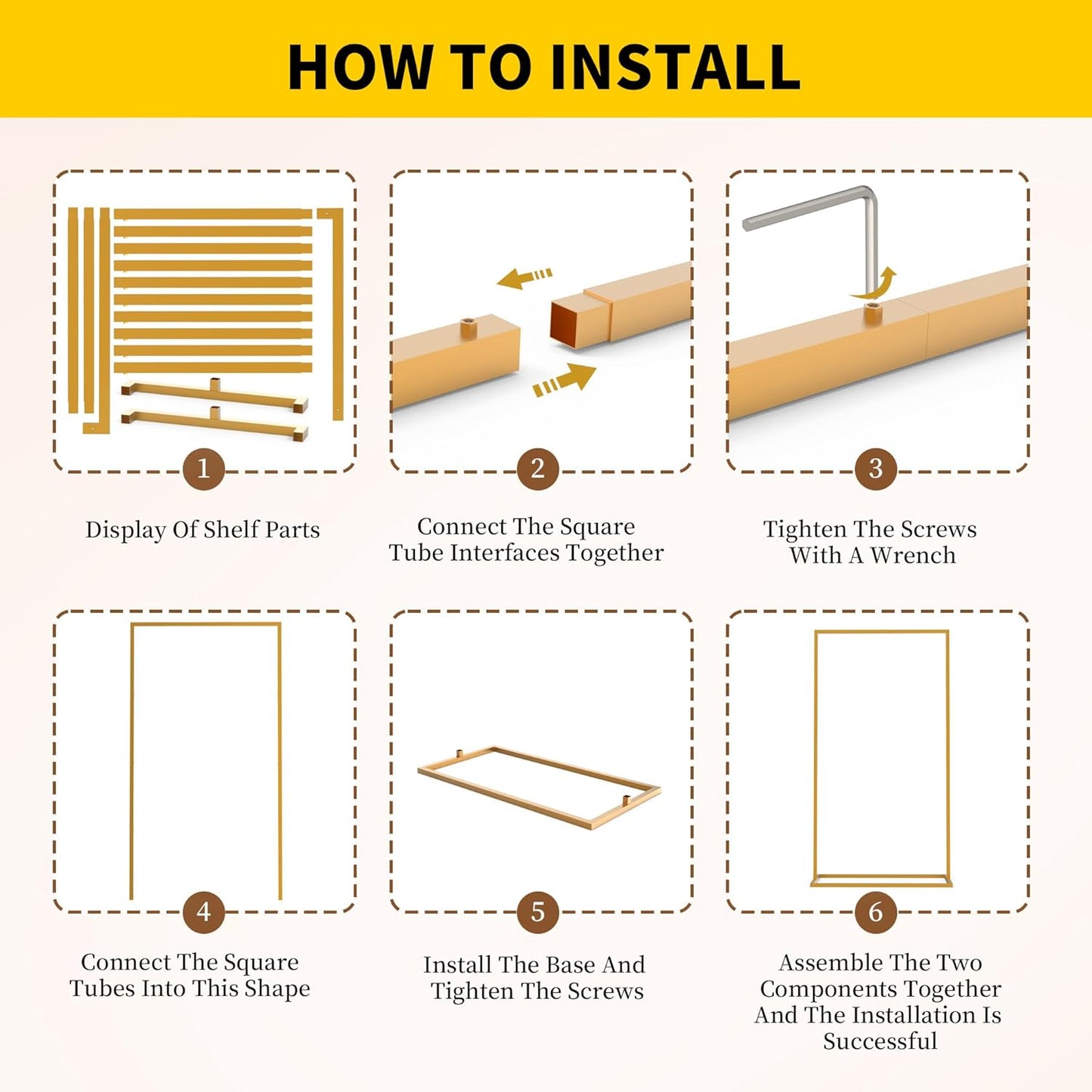 HOW TO INSTALL

1

Display Of Shelf Parts

2

Connect The Square Tube Interfaces Together

3

Tighten The Screws With A Wrench

4

Connect The Square Tubes Into This Shape

5

Install The Base And Tighten The Screws

6

Assemble The Two Components Together And The Installation Is Successful