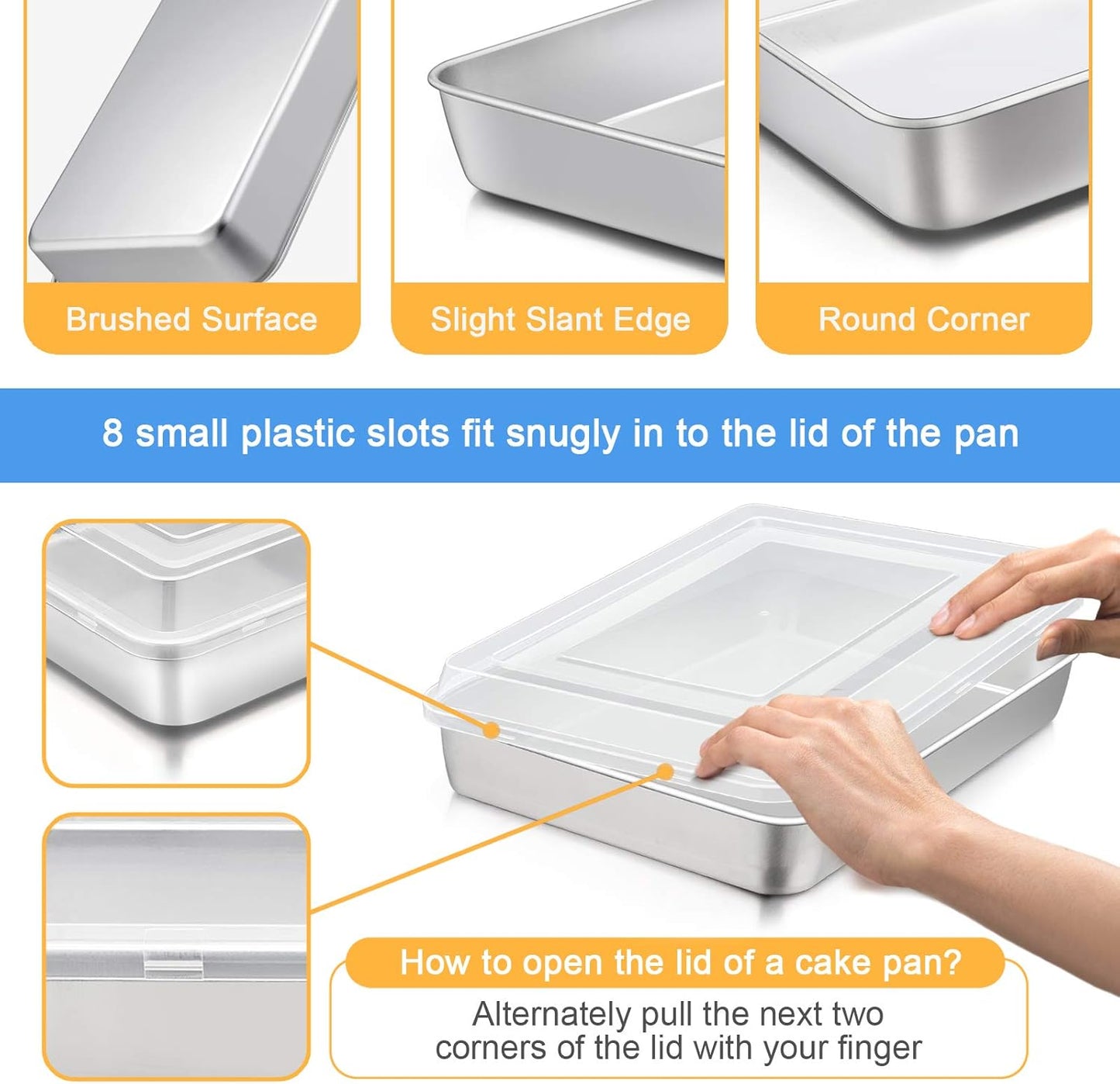 Brushed Surface

Slight Slant Edge

Round Corner

8 small plastic slots fit snugly in to the lid of the pan

How to open the lid of a cake pan?

Alternately pull the next two corners of the lid with your finger