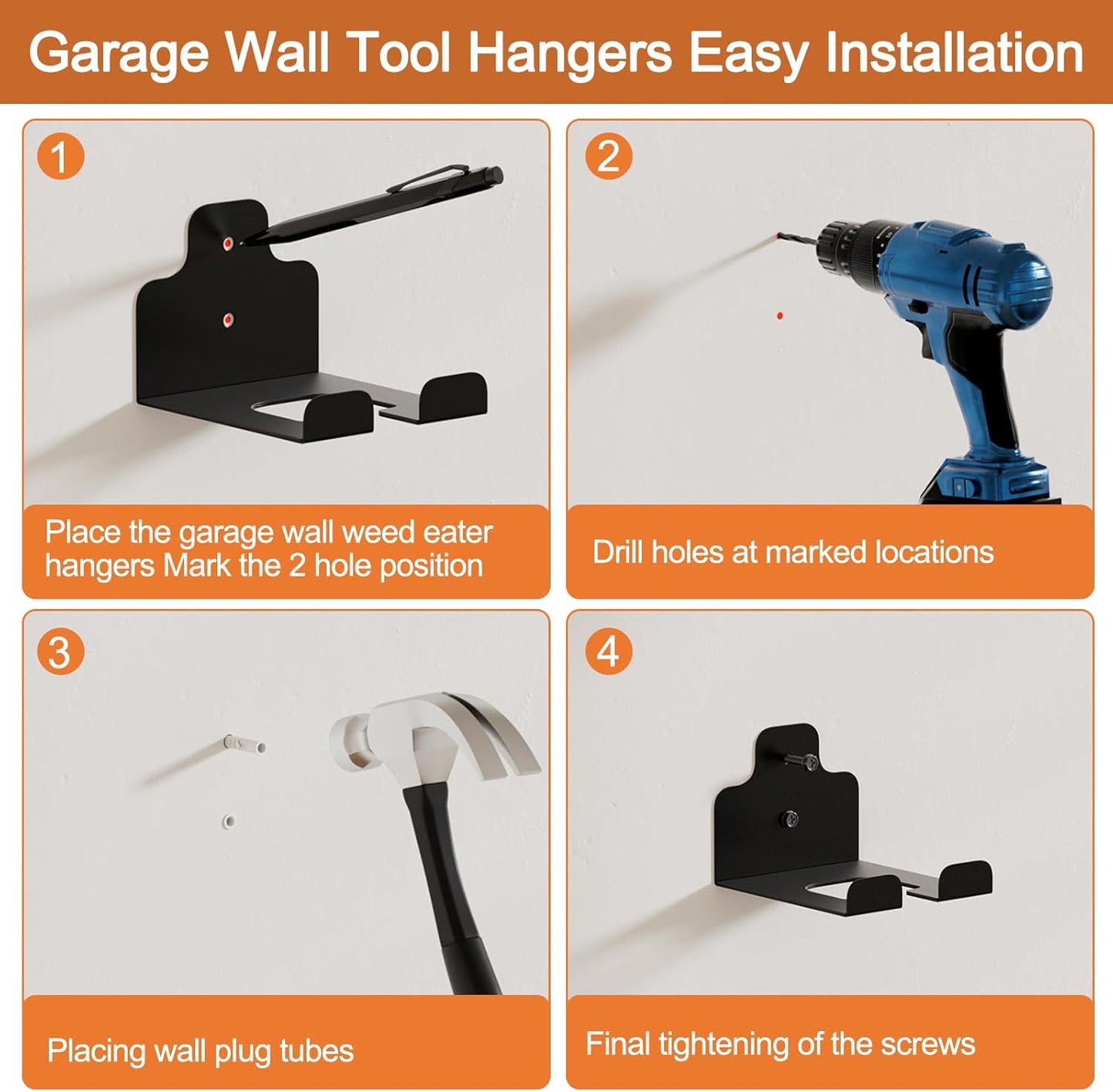 Garage Wall Tool Hangers Easy Installation

1

Place the garage wall weed eater hangers Mark the 2 hole position

2

Drill holes at marked locations

3

Placing wall plug tubes

4

Final tightening of the screws