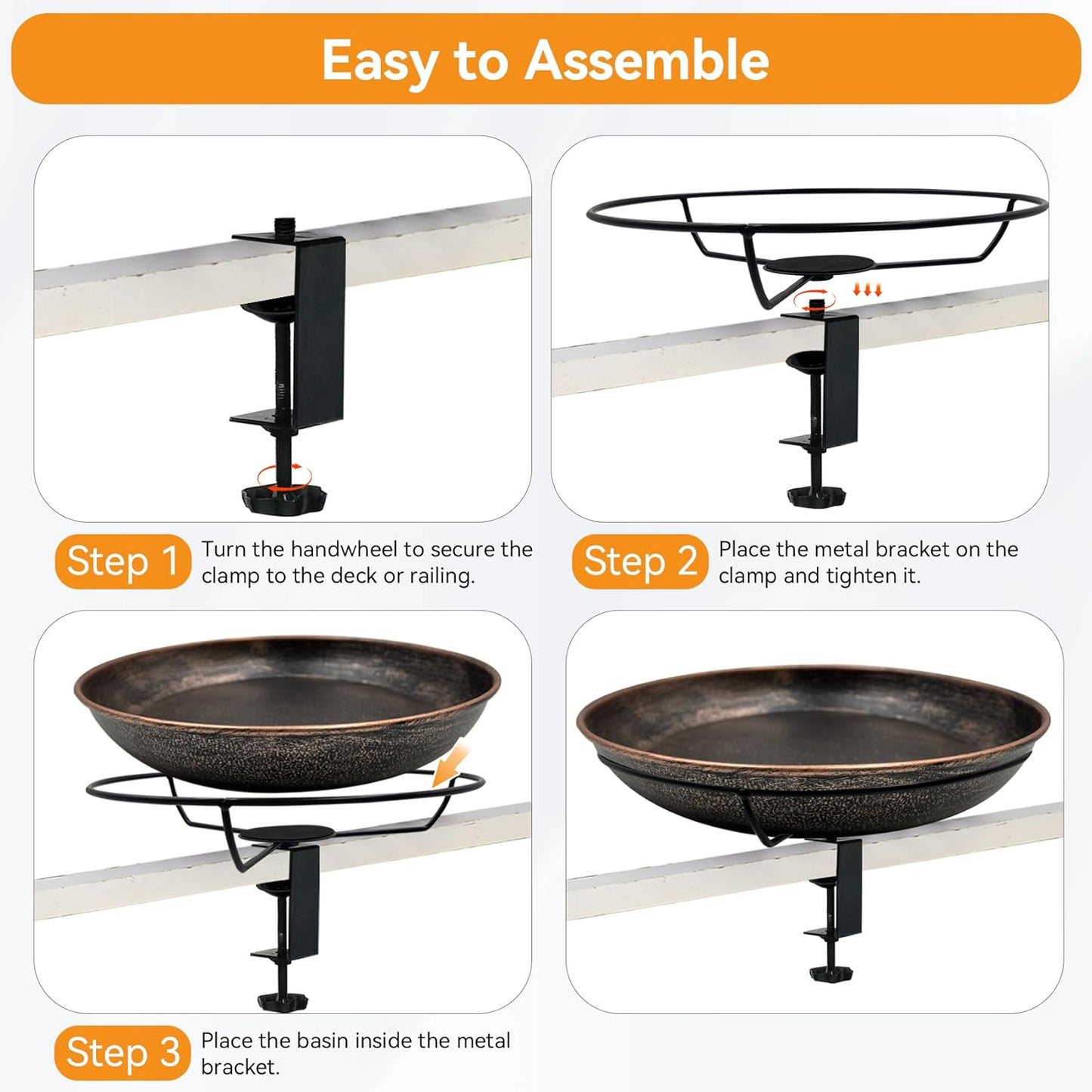 Easy to Assemble

Step 1 Turn the handwheel to secure the clamp to the deck or railing.

Step 2 Place the metal bracket on the clamp and tighten it.

Step 3 Place the basin inside the metal bracket.