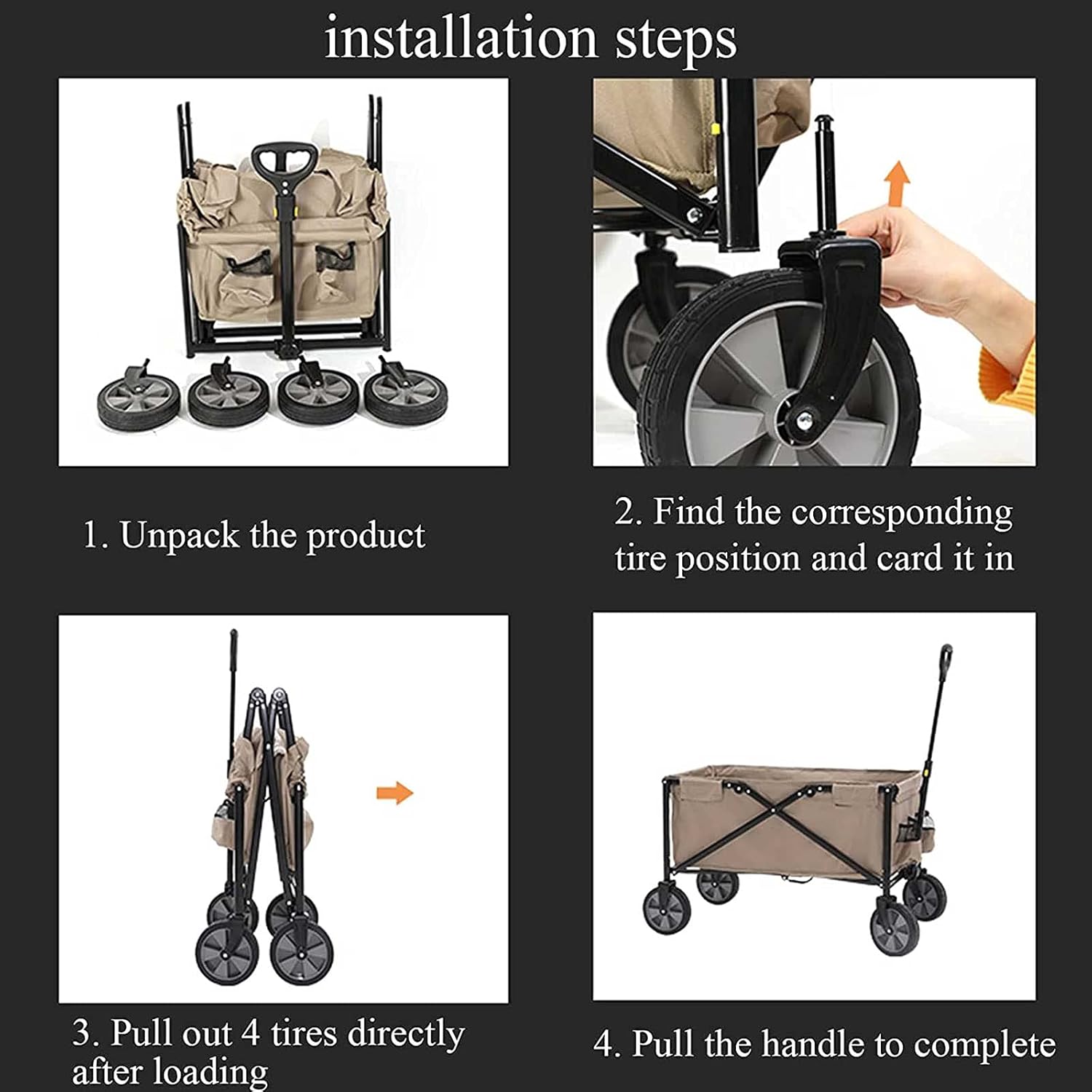 installation steps

1. Unpack the product

2. Find the corresponding tire position and card it in

3. Pull out 4 tires directly after loading

4. Pull the handle to complete