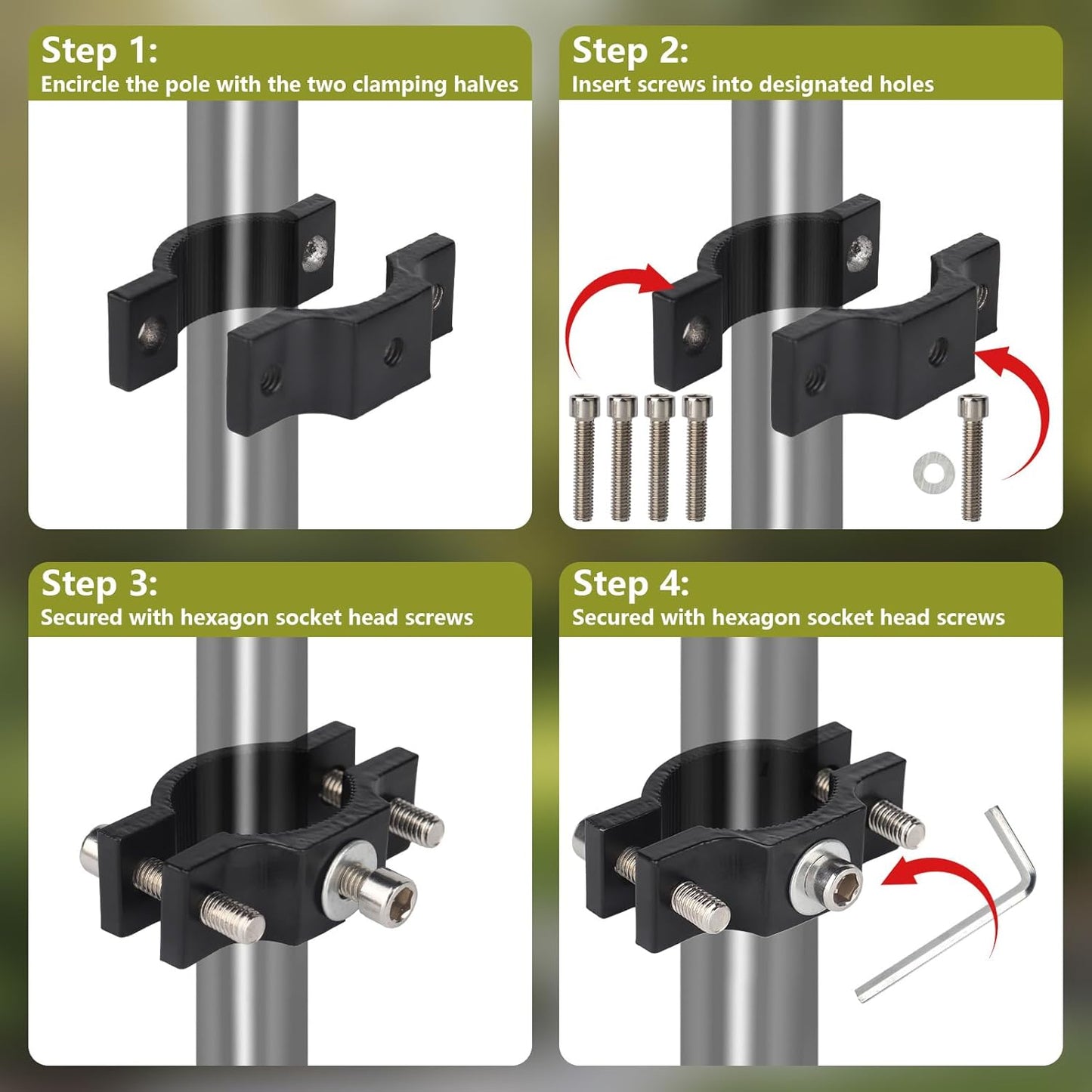 Step 1:
Encircle the pole with the two clamping halves

Step 2:
Insert screws into designated holes

Step 3:
Secured with hexagon socket head screws

Step 4:
Secured with hexagon socket head screws