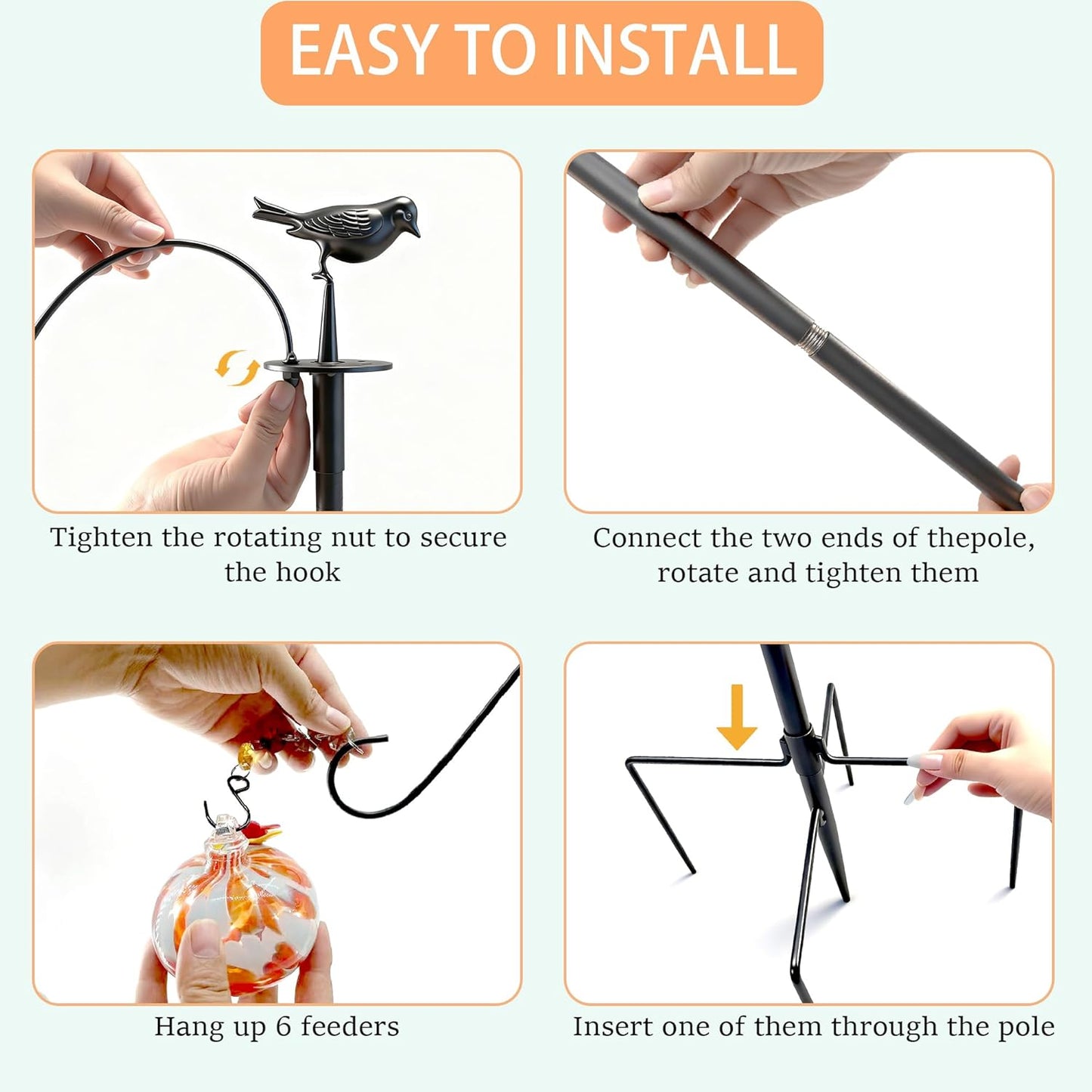 EASY TO INSTALL

Tighten the rotating nut to secure the hook

Connect the two ends of thepole, rotate and tighten them

Hang up 6 feeders

Insert one of them through the pole