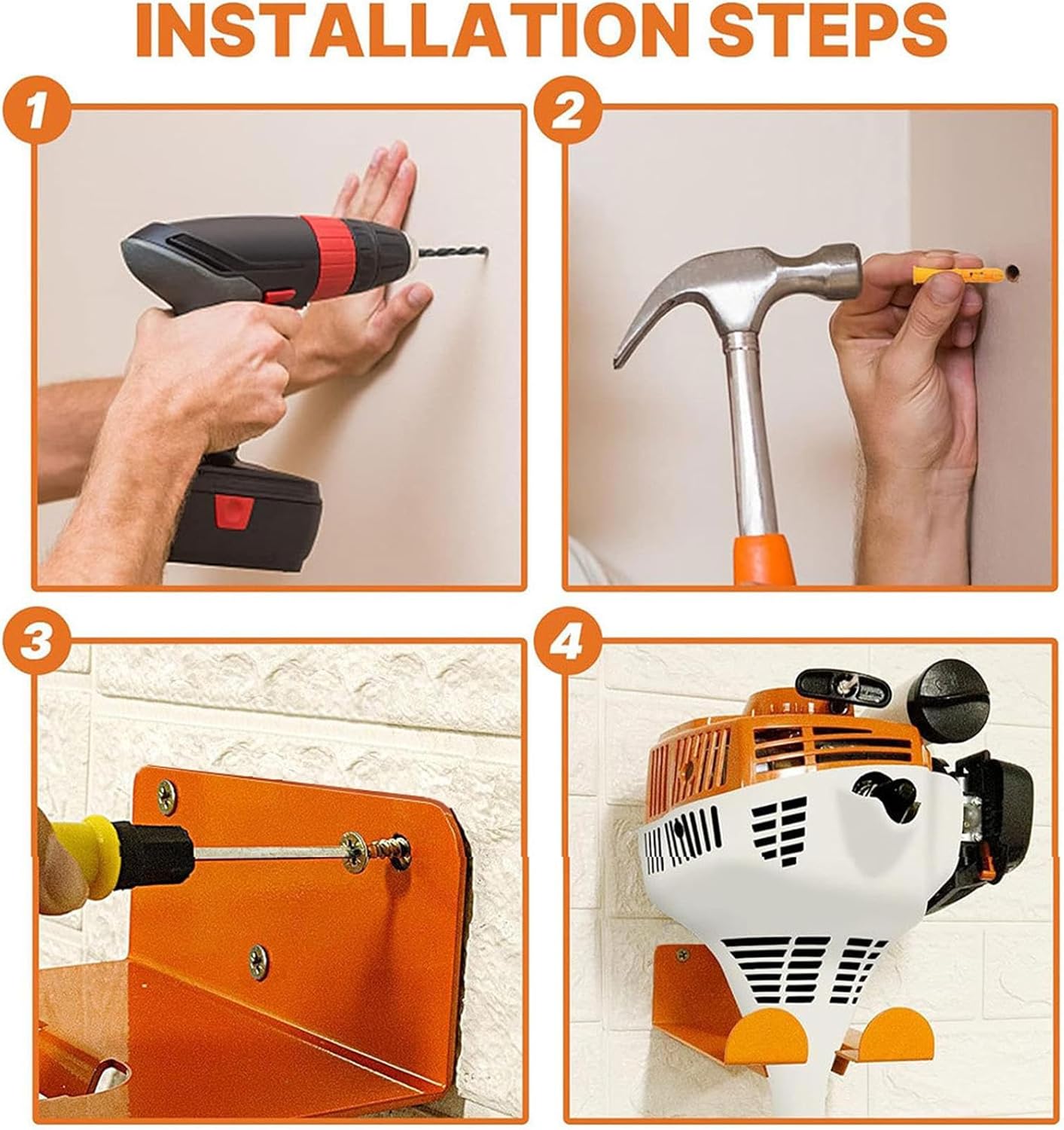 INSTALLATION STEPS

1

2

3

4