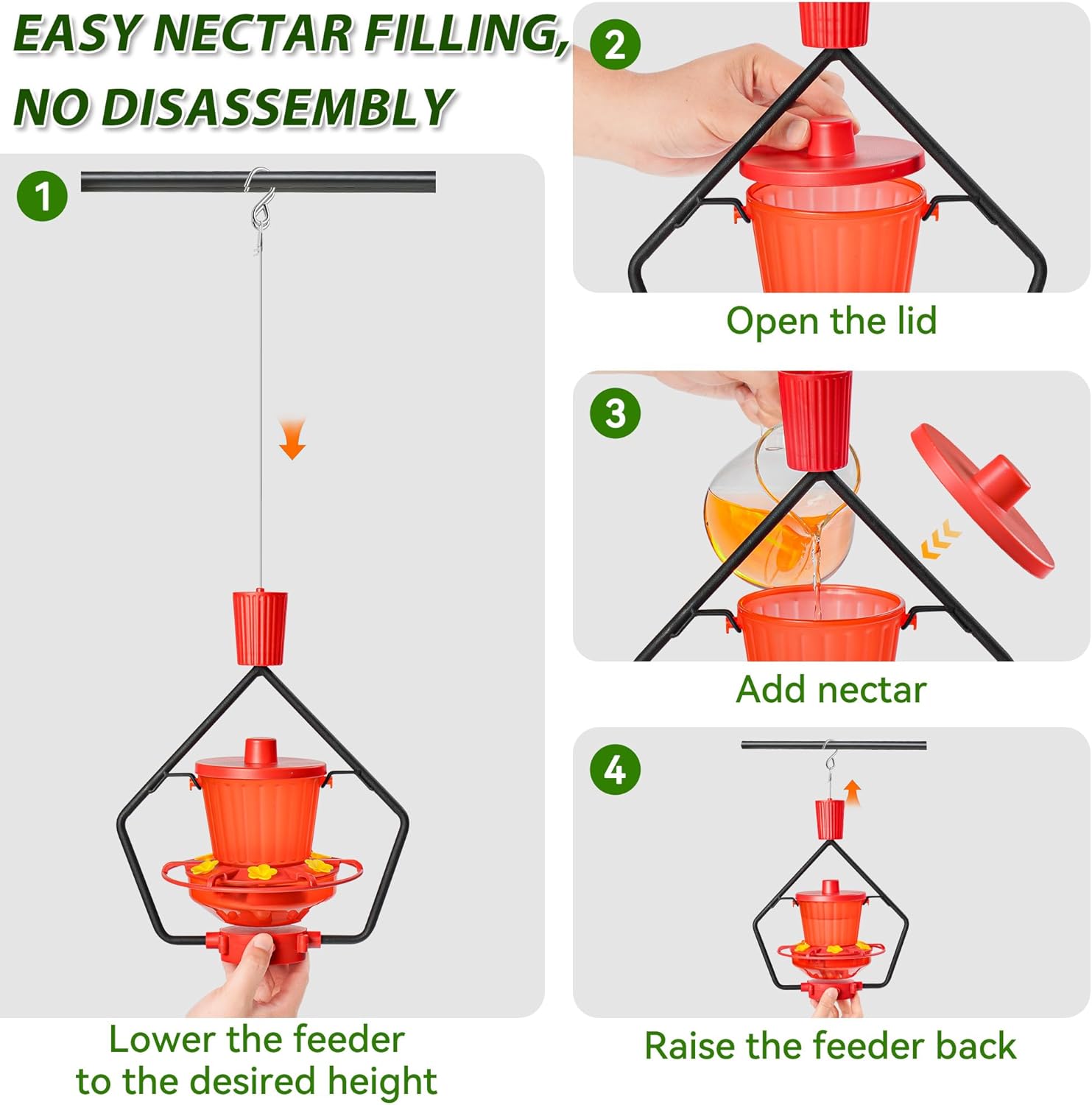 EASY NECTAR FILLING, NO DISASSEMBLY

1

Lower the feeder to the desired height

2

Open the lid

3

Add nectar

4

Raise the feeder back