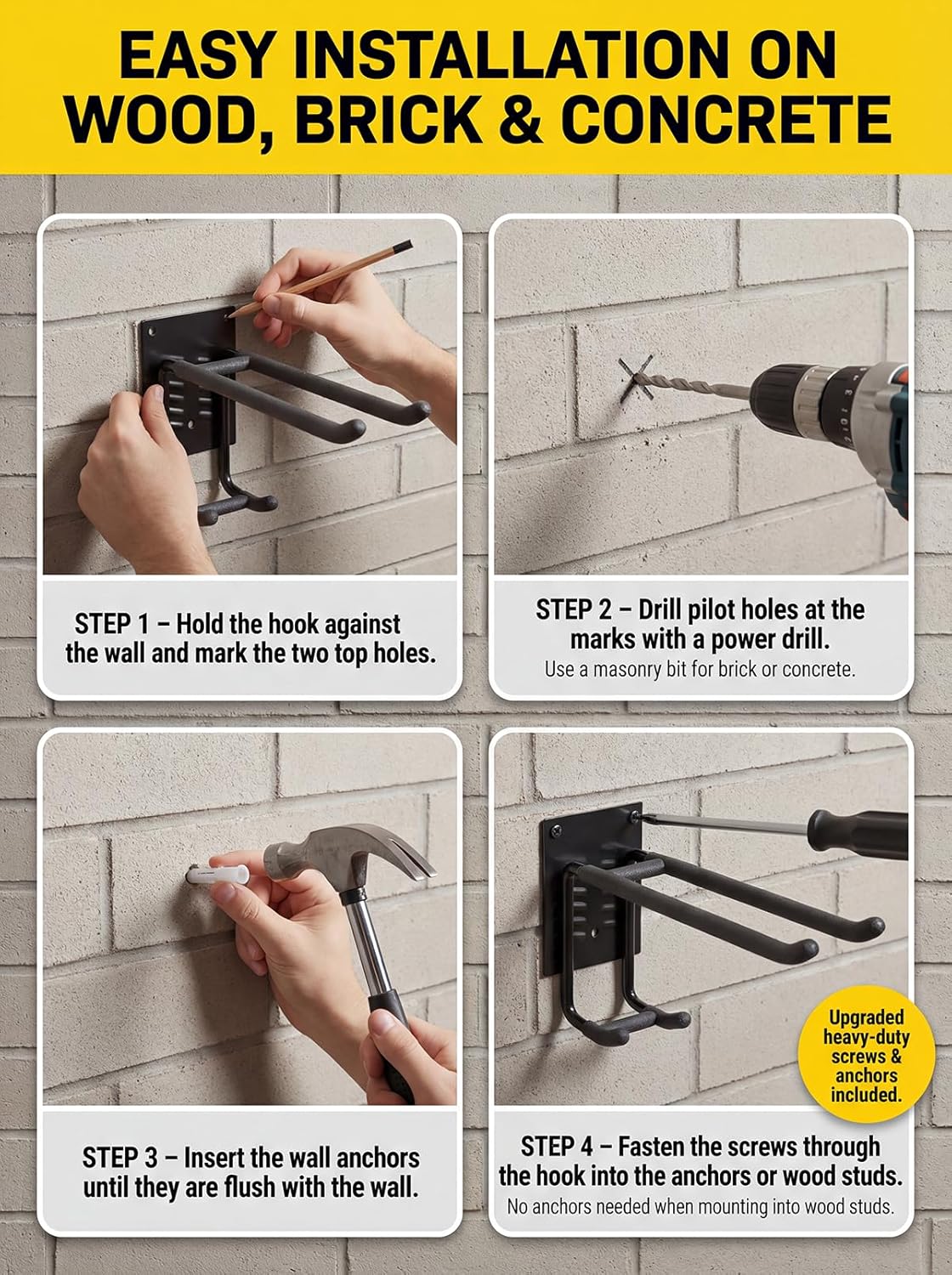 EASY INSTALLATION ON WOOD, BRICK & CONCRETE

STEP 1 – Hold the hook against the wall and mark the two top holes.

STEP 2 – Drill pilot holes at the marks with a power drill.
Use a masonry bit for brick or concrete.

STEP 3 – Insert the wall anchors until they are flush with the wall.

Upgraded heavy-duty screws & anchors included.

STEP 4 – Fasten the screws through the hook into the anchors or wood studs.
No anchors needed when mounting into wood studs.