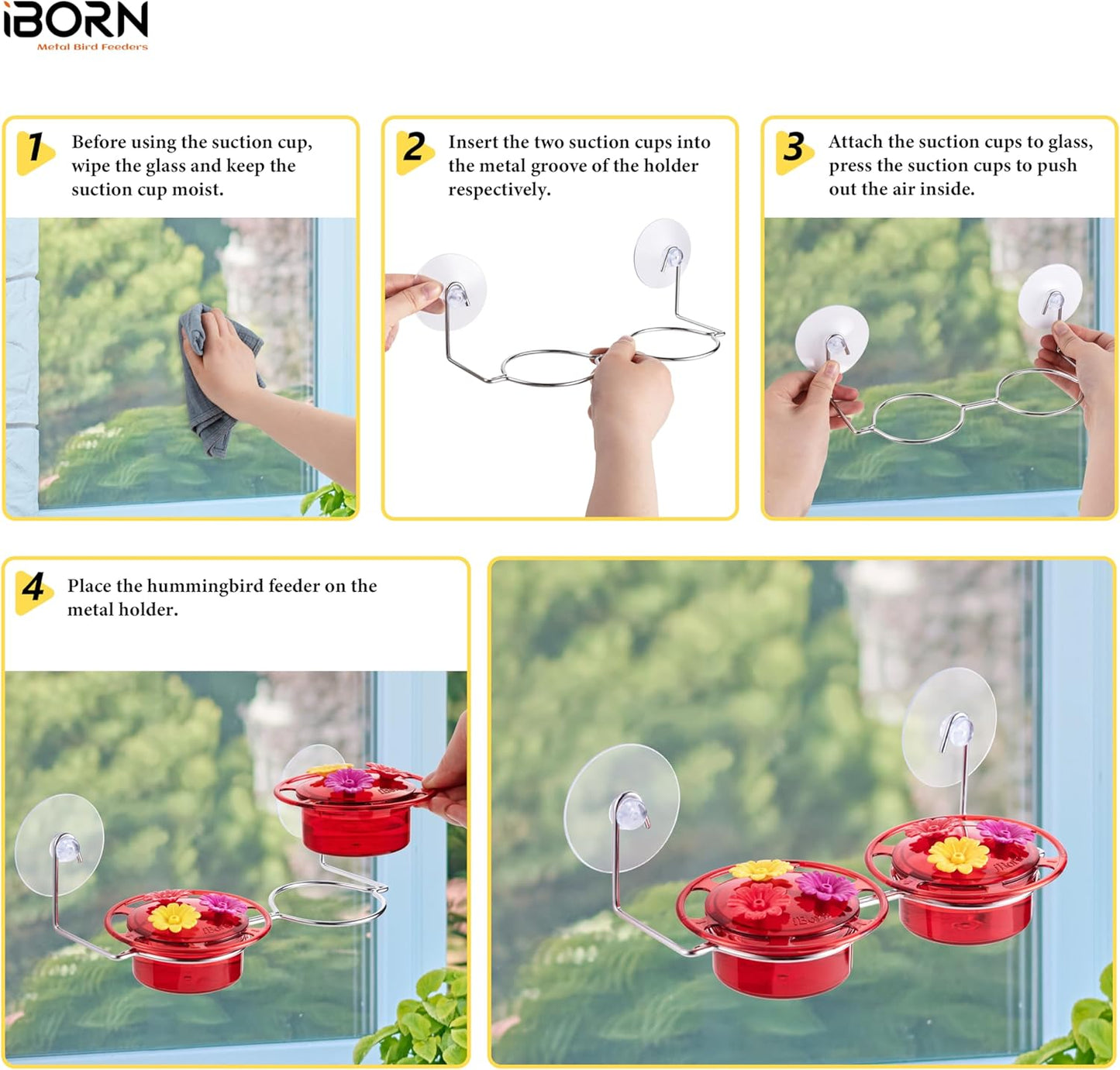 iBORN
Metal Bird Feeders

1 Before using the suction cup, wipe the glass and keep the suction cup moist.

2 Insert the two suction cups into the metal groove of the holder respectively.

3 Attach the suction cups to glass, press the suction cups to push out the air inside.

4 Place the hummingbird feeder on the metal holder.