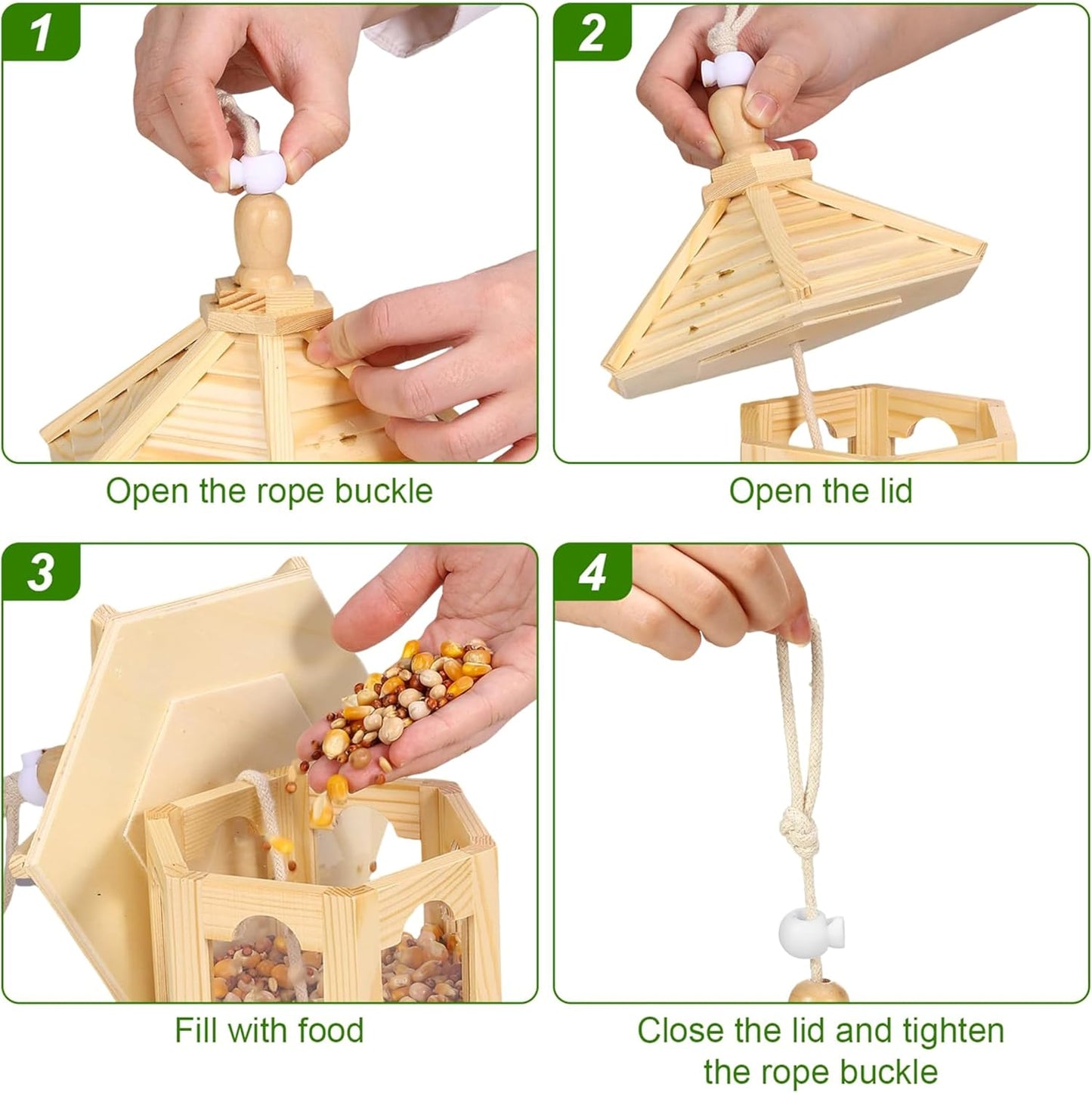 1

Open the rope buckle

2

Open the lid

3

Fill with food

4

Close the lid and tighten the rope buckle