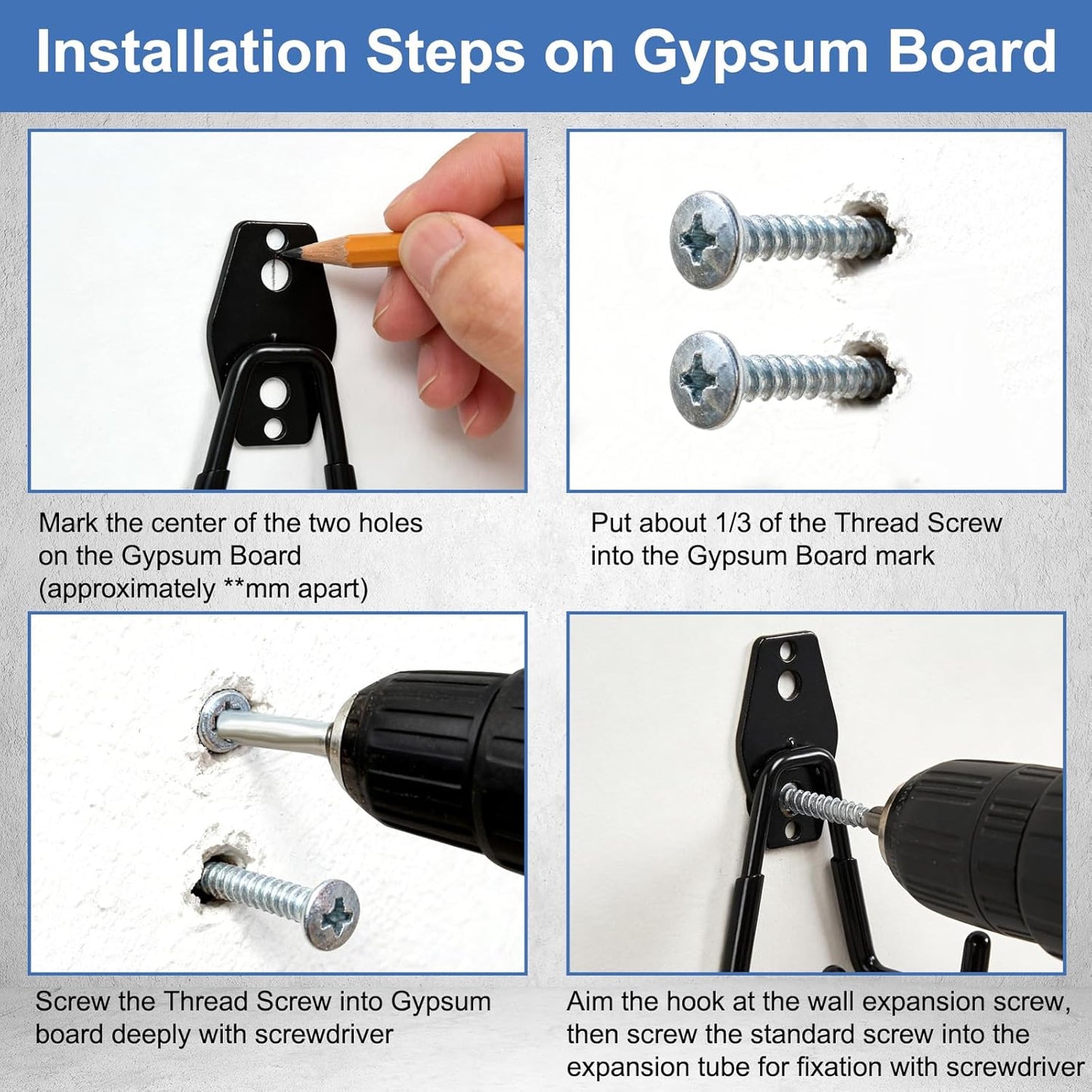 Installation Steps on Gypsum Board

Mark the center of the two holes on the Gypsum Board (approximately **mm apart)

Put about 1/3 of the Thread Screw into the Gypsum Board mark

Screw the Thread Screw into Gypsum board deeply with screwdriver

Aim the hook at the wall expansion screw, then screw the standard screw into the expansion tube for fixation with screwdriver