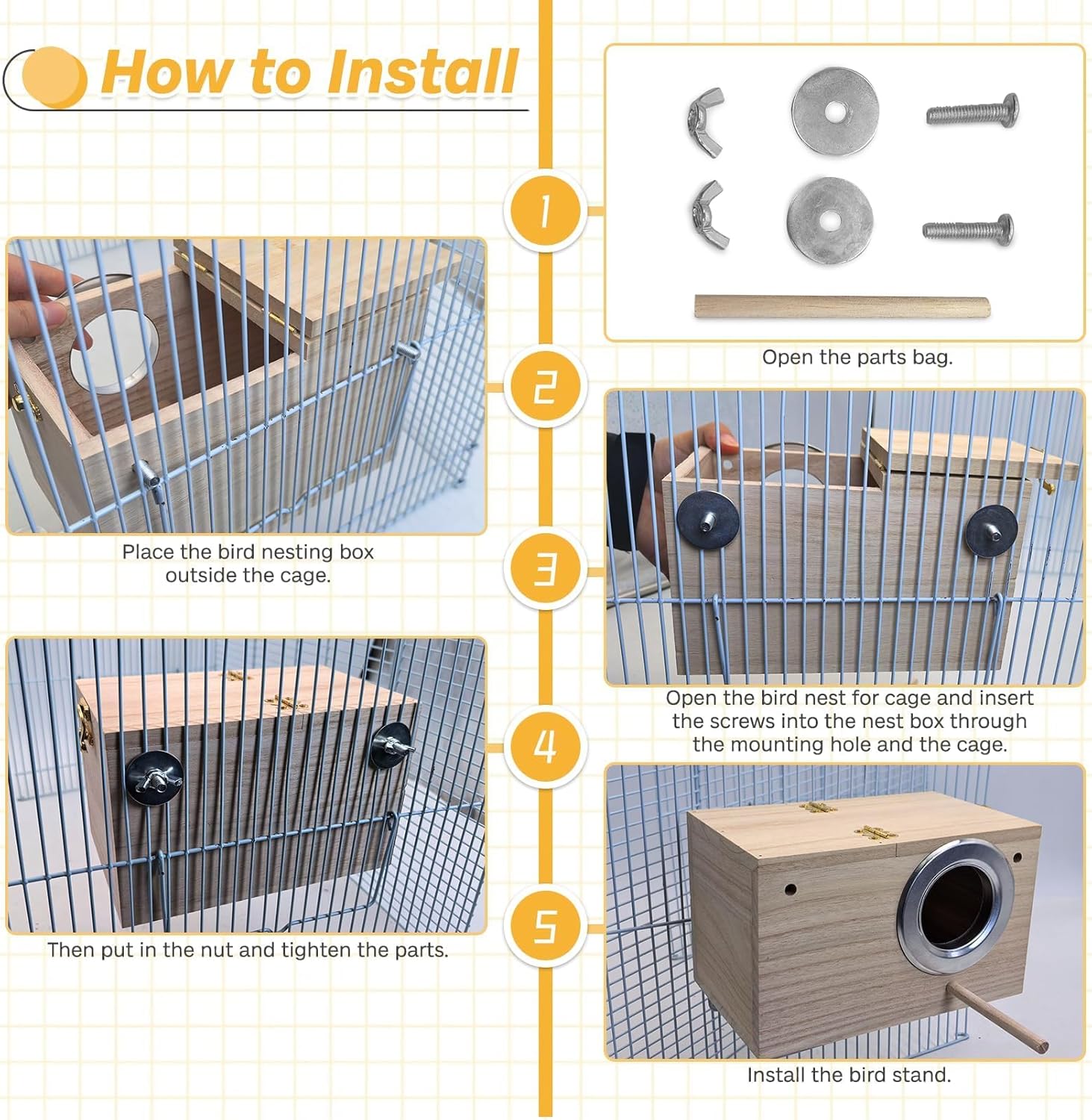 How to Install

1

Open the parts bag.

2

Place the bird nesting box outside the cage.

3

Open the bird nest for cage and insert the screws into the nest box through the mounting hole and the cage.

4

Then put in the nut and tighten the parts.

5

Install the bird stand.