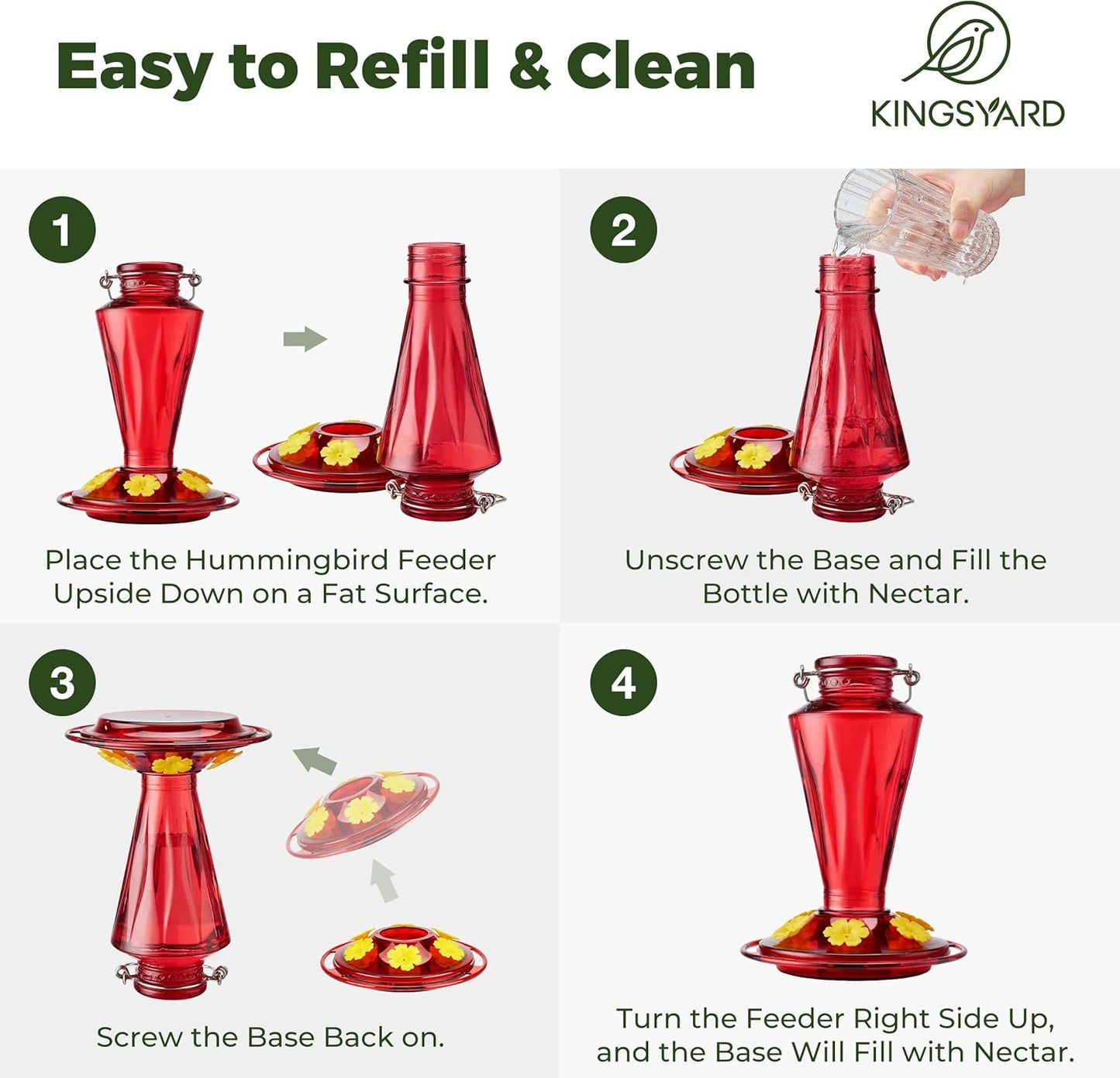 Easy to Refill & Clean

KINGSYARD

1

Place the Hummingbird Feeder Upside Down on a Fat Surface.

2

Unscrew the Base and Fill the Bottle with Nectar.

3

Screw the Base Back on.

4

Turn the Feeder Right Side Up, and the Base Will Fill with Nectar.