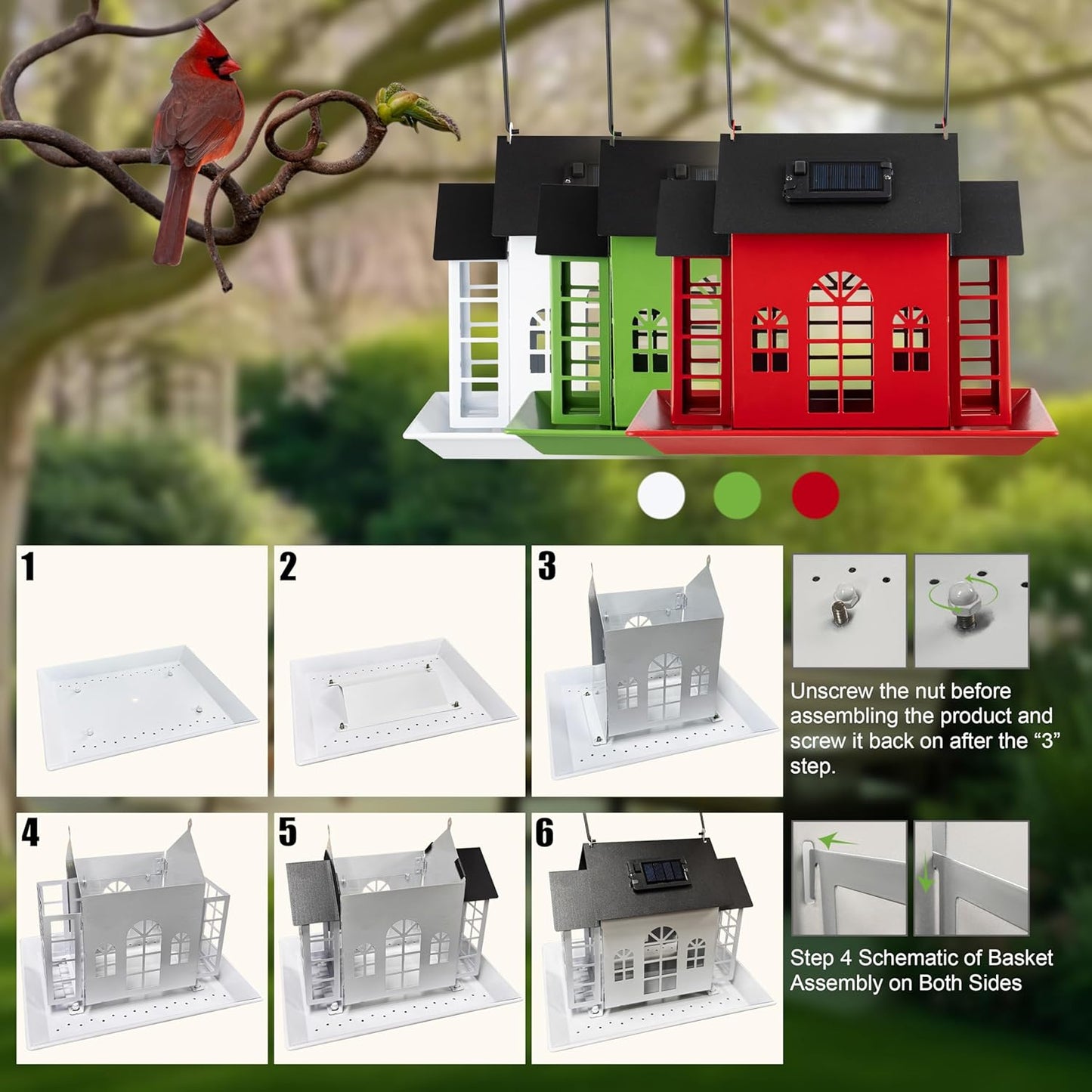 1

2

3

Unscrew the nut before assembling the product and screw it back on after the “3” step.

4

5

6

Step 4 Schematic of Basket Assembly on Both Sides