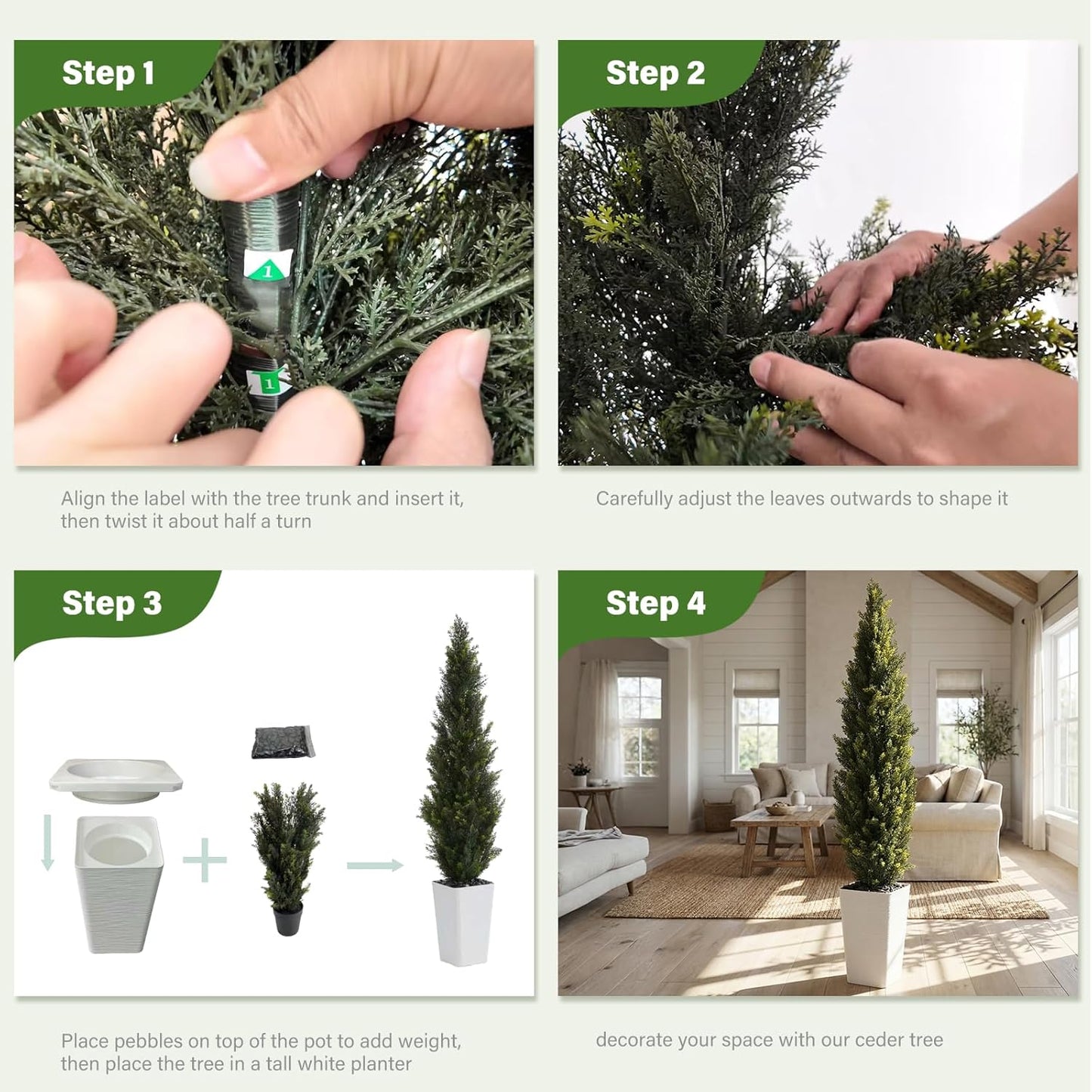 Step 1

1

1

Align the label with the tree trunk and insert it, then twist it about half a turn

Step 2

Carefully adjust the leaves outwards to shape it

Step 3

Place pebbles on top of the pot to add weight, then place the tree in a tall white planter

Step 4

decorate your space with our ceder tree