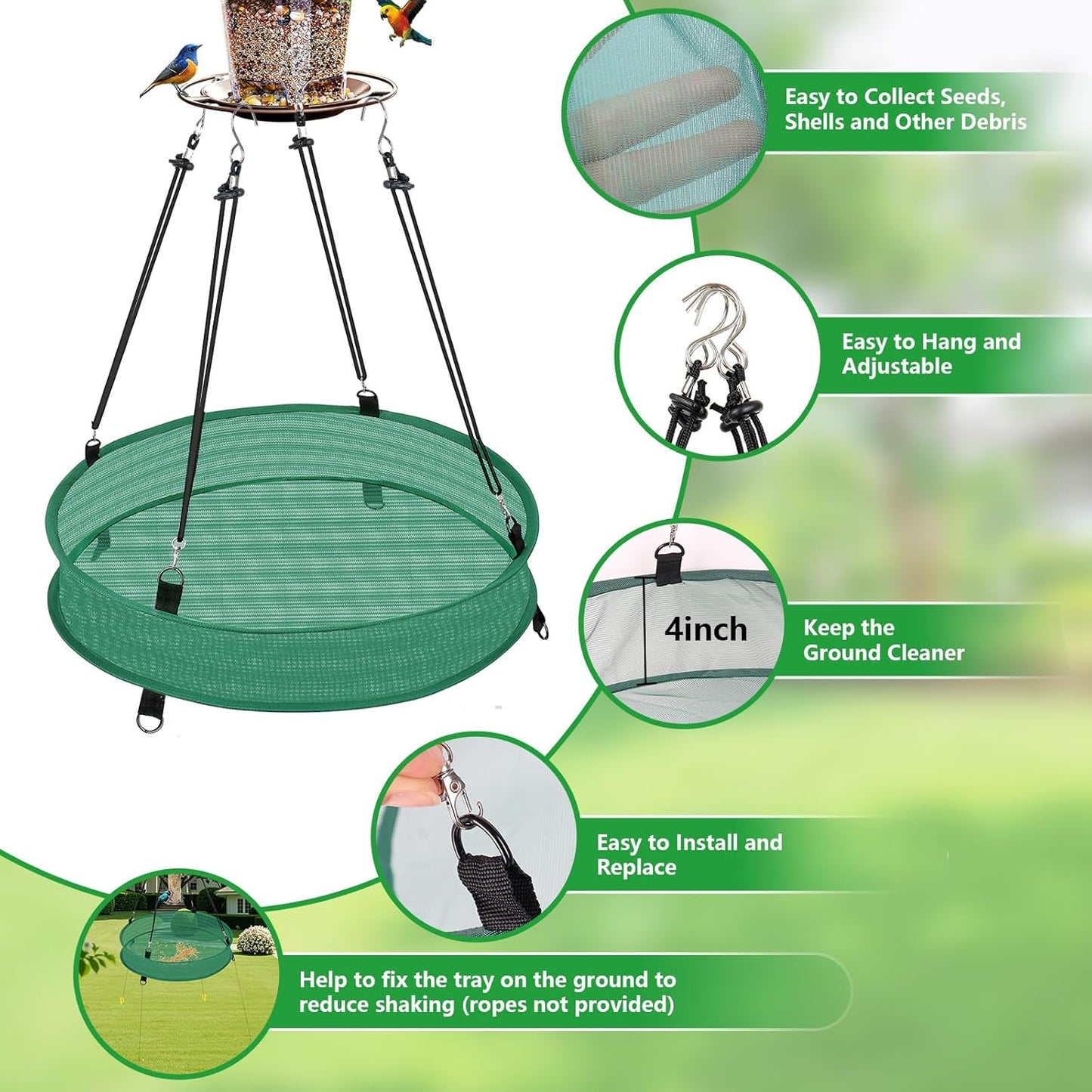 Easy to Collect Seeds, Shells and Other Debris

Easy to Hang and Adjustable

4inch

Keep the Ground Cleaner

Easy to Install and Replace

Help to fix the tray on the ground to reduce shaking (ropes not provided)