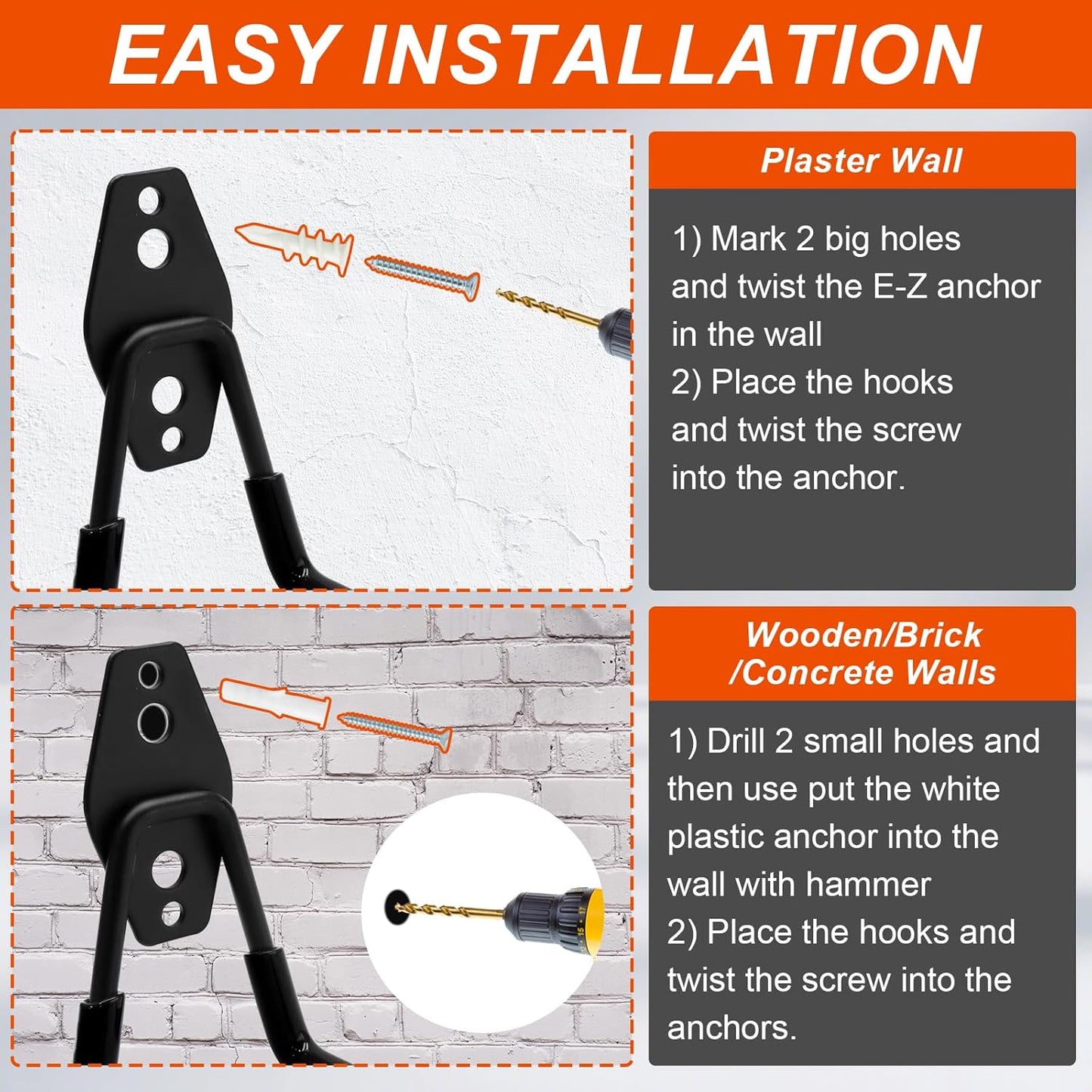 EASY INSTALLATION

Plaster Wall

1) Mark 2 big holes and twist the E-Z anchor in the wall
2) Place the hooks and twist the screw into the anchor.

Wooden/Brick /Concrete Walls

1) Drill 2 small holes and then use put the white plastic anchor into the wall with hammer
2) Place the hooks and twist the screw into the anchors.