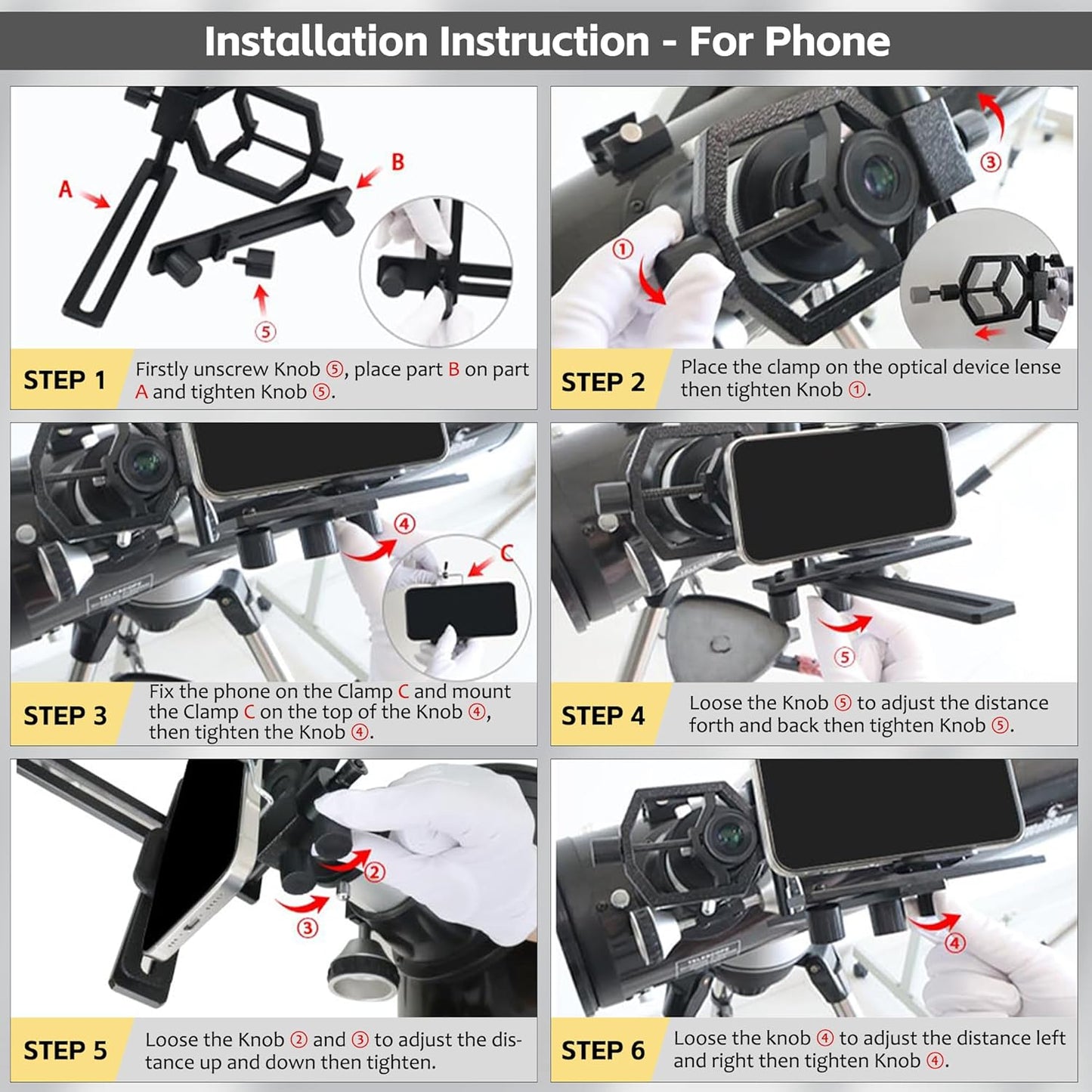 Installation Instruction - For Phone

A

B

⑤

STEP 1 Firstly unscrew Knob ⑤, place part B on part A and tighten Knob ⑤.

①

③

STEP 2 Place the clamp on the optical device lense then tighten Knob ①.

④

C

STEP 3 Fix the phone on the Clamp C and mount the Clamp C on the top of the Knob ④, then tighten the Knob ④.

⑤

STEP 4 Loose the Knob ⑤ to adjust the distance forth and back then tighten Knob ⑤.

②

③

STEP 5 Loose the Knob ② and ③ to adjust the distance up and down then tighten.

④

STEP 6 Loose the knob ④ to adjust the distance left and right then tighten Knob ④.