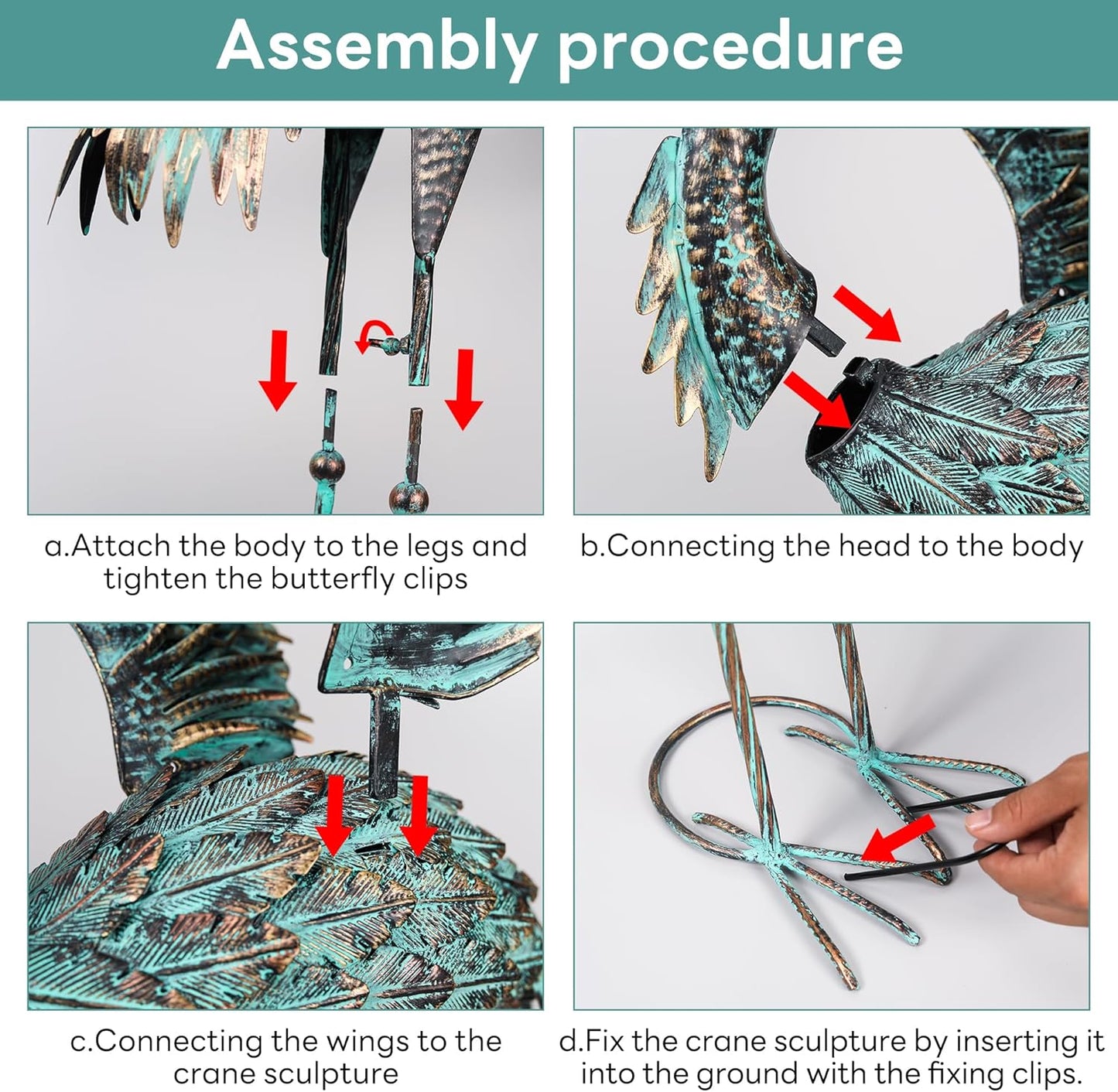 Assembly procedure

a.Attach the body to the legs and tighten the butterfly clips

b.Connecting the head to the body

c.Connecting the wings to the crane sculpture

d.Fix the crane sculpture by inserting it into the ground with the fixing clips.