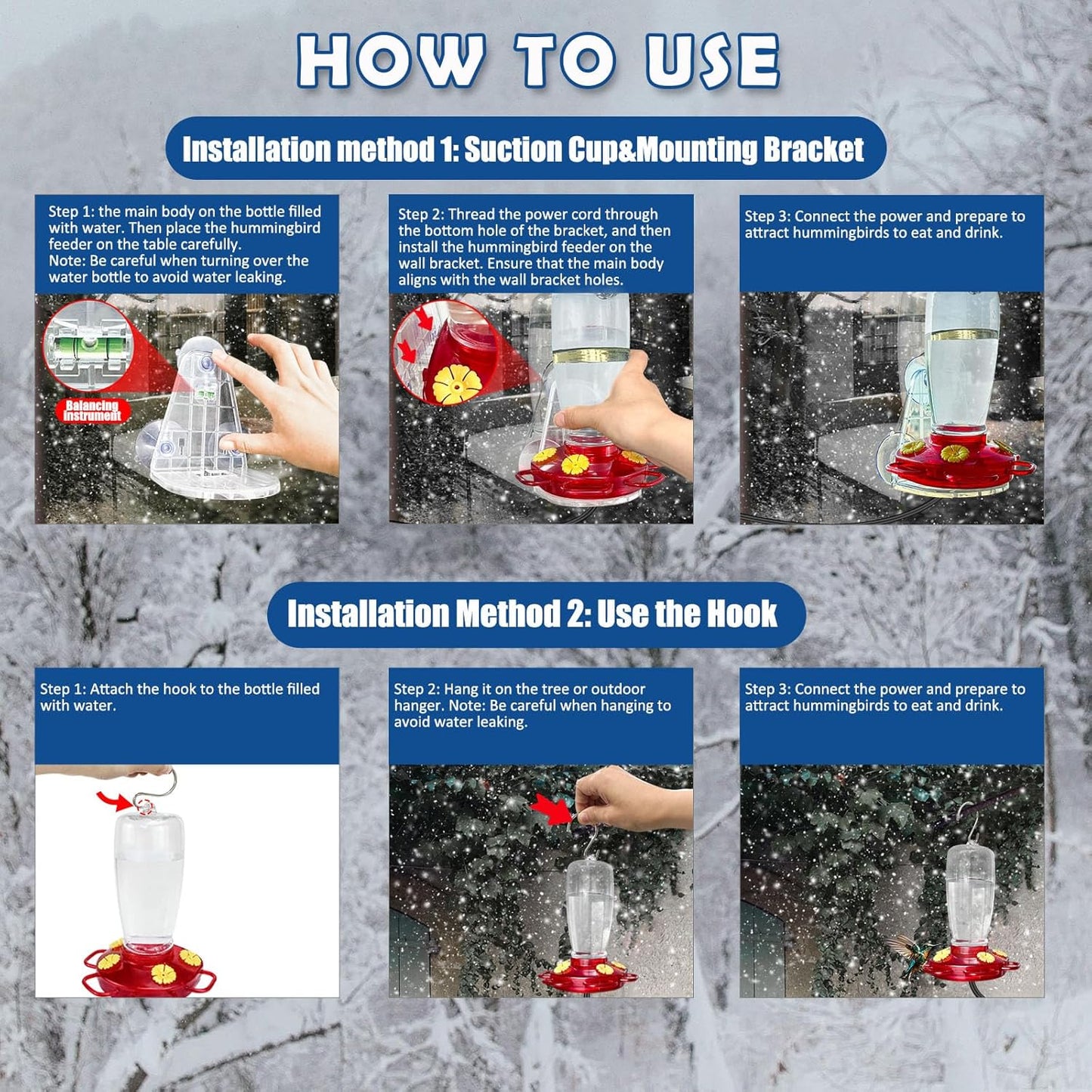 HOW TO USE

Installation method 1: Suction Cup&Mounting Bracket

Step 1: the main body on the bottle filled with water. Then place the hummingbird feeder on the table carefully.
Note: Be careful when turning over the water bottle to avoid water leaking.

Balancing instrument

Step 2: Thread the power cord through the bottom hole of the bracket, and then install the hummingbird feeder on the wall bracket. Ensure that the main body aligns with the wall bracket holes.

Step 3: Connect the power and prepare to attract hummingbirds to eat and drink.

Installation Method 2: Use the Hook

Step 1: Attach the hook to the bottle filled with water.

Step 2: Hang it on the tree or outdoor hanger. Note: Be careful when hanging to avoid water leaking.

Step 3: Connect the power and prepare to attract hummingbirds to eat and drink.