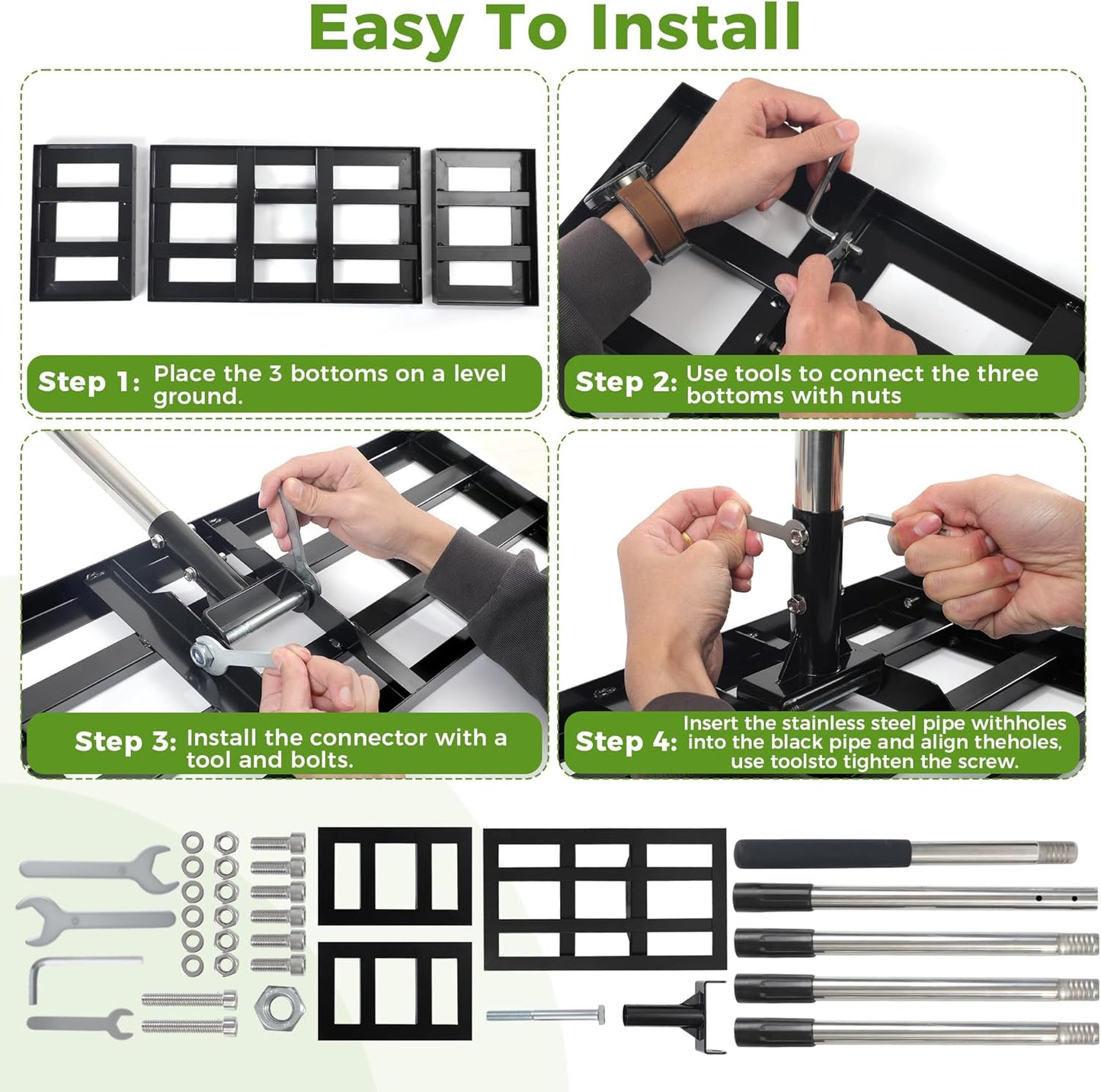 Easy To Install

Step 1: Place the 3 bottoms on a level ground.

Step 2: Use tools to connect the three bottoms with nuts

Step 3: Install the connector with a tool and bolts.

Step 4: Insert the stainless steel pipe withholes into the black pipe and align theholes, use toolsto tighten the screw.