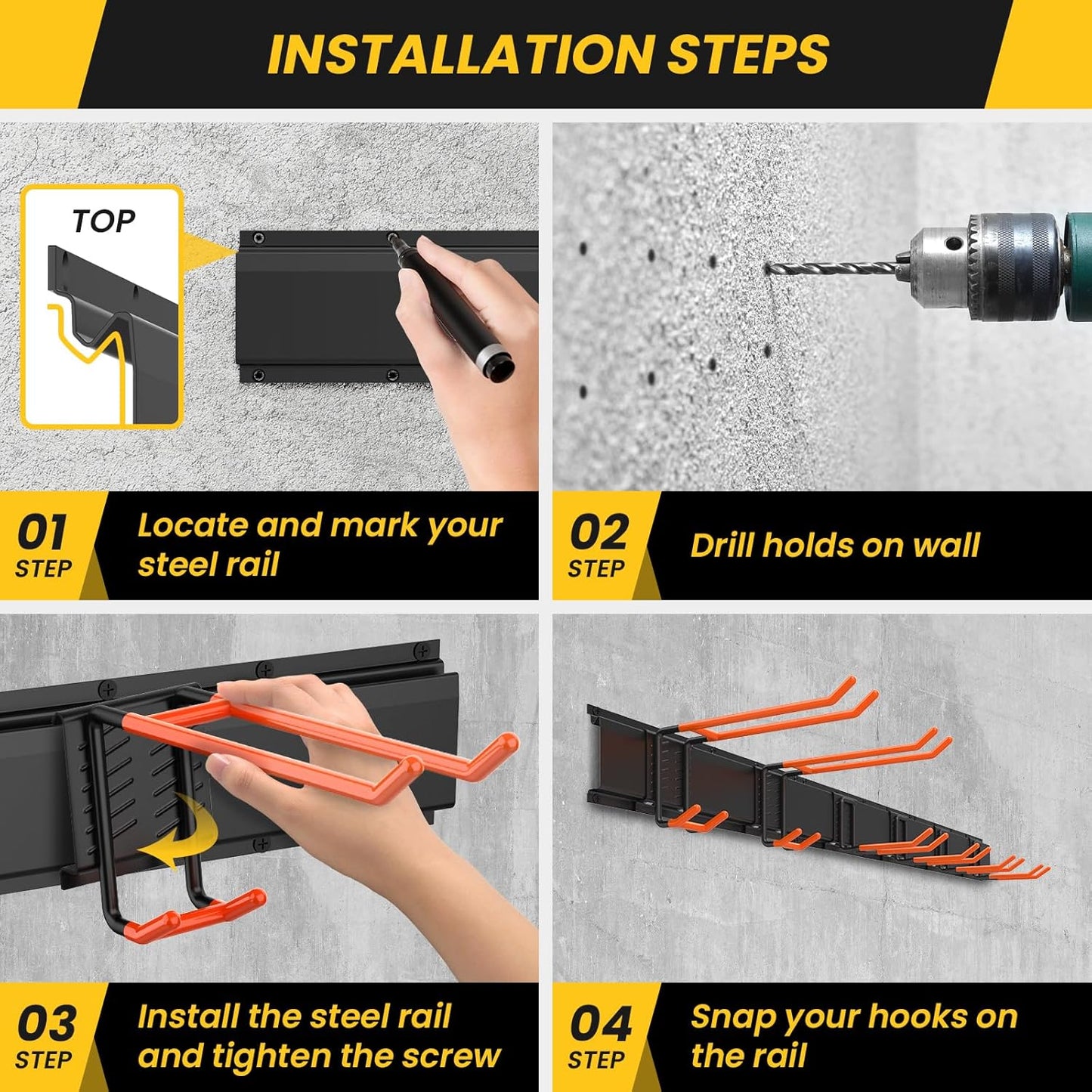 INSTALLATION STEPS

TOP

01
STEP
Locate and mark your steel rail

02
STEP
Drill holds on wall

03
STEP
Install the steel rail and tighten the screw

04
STEP
Snap your hooks on the rail